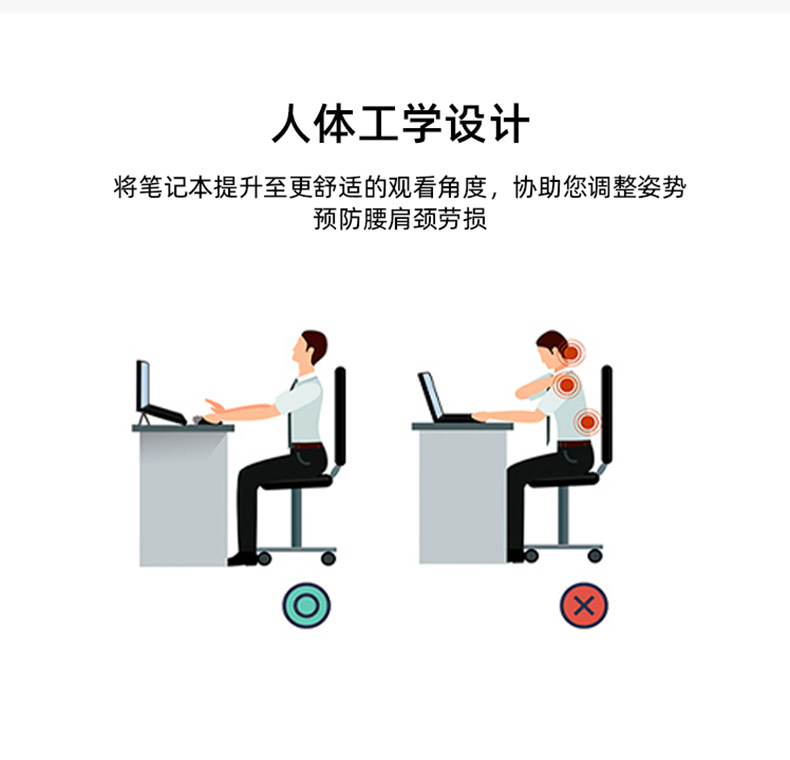 人体工学设计

将笔记本提升至更舒适的观看角度，协助您调整姿势
预防腰肩颈劳损