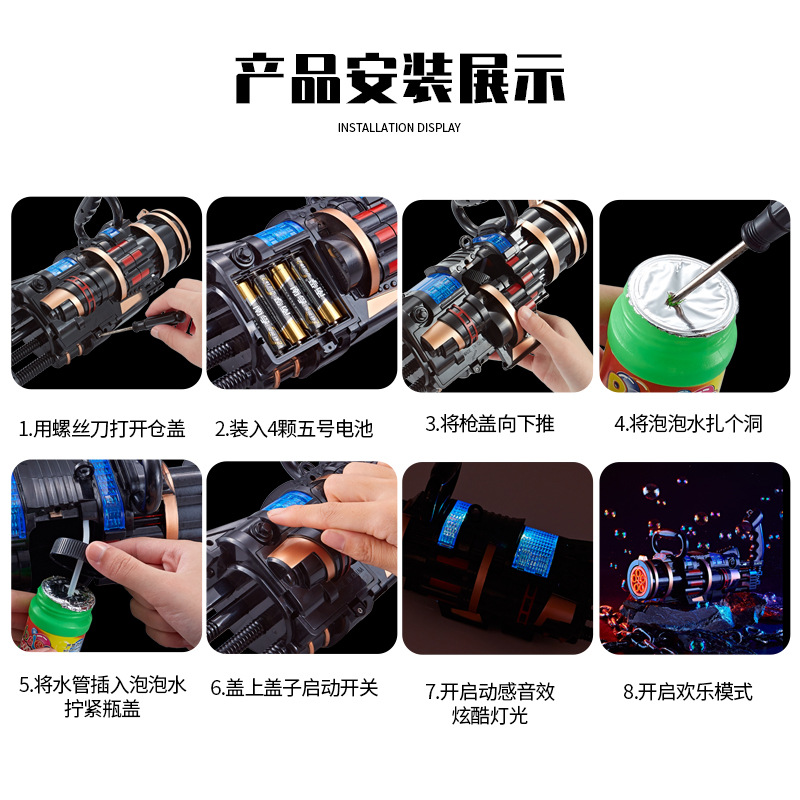 产品安装展示

INSTALLATION DISPLAY

1.用螺丝刀打开仓盖

2.装入4颗五号电池

3.将枪盖向下推

4.将泡泡水扎个洞

5.将水管插入泡泡水拧紧瓶盖

6.盖上盖子启动开关

7.开启动感音效炫酷灯光

8.开启欢乐模式