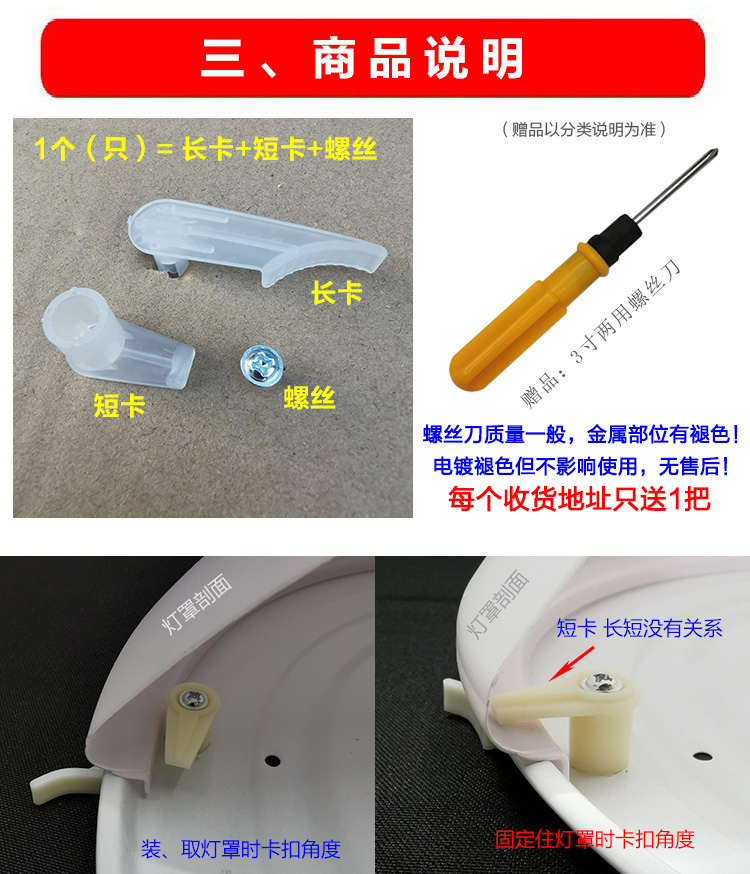 三、商品说明

1个（只）= 长卡+短卡+螺丝

长卡

短卡

螺丝

（赠品以分类说明为准）

赠品：3寸两用螺丝刀

螺丝刀质量一般，金属部位有褪色！

电镀褪色但不影响使用，无售后！

每个收货地址只送1把

灯罩剖面

装、取灯罩时卡扣角度

灯罩剖面

短卡 长短没有关系

固定住灯罩时卡扣角度