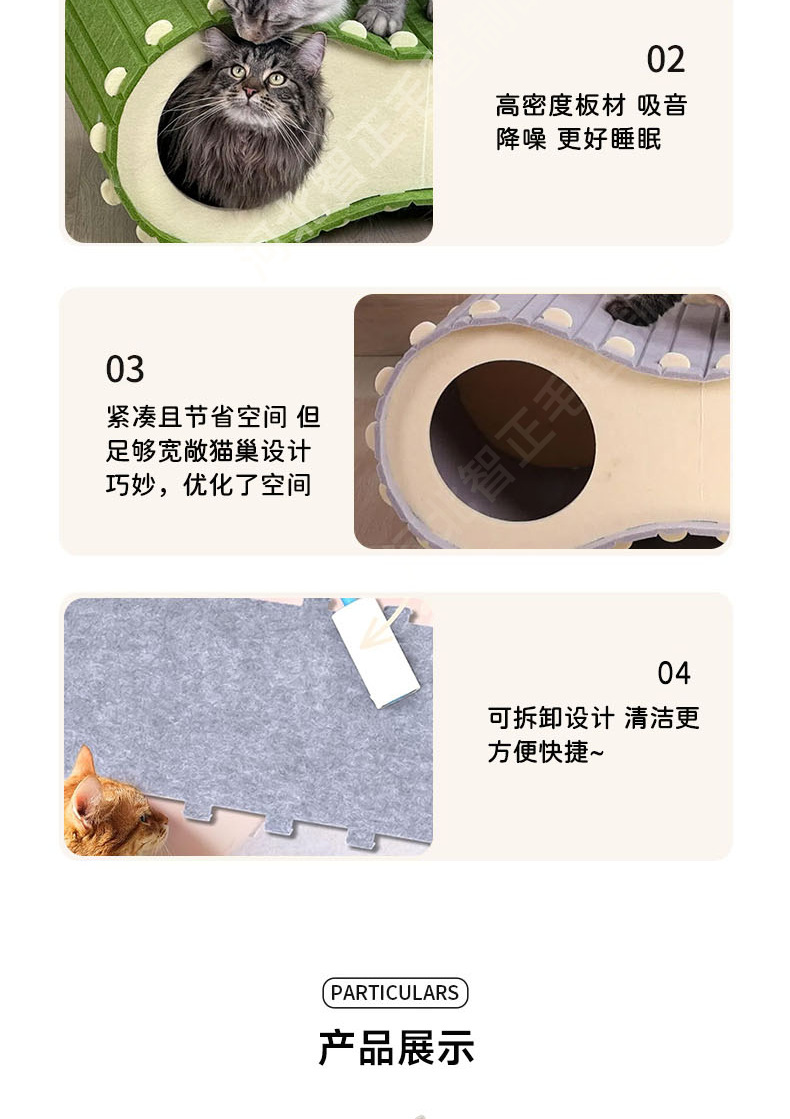 02

高密度板材 吸音降噪 更好睡眠

03

紧凑且节省空间 但足够宽敞猫巢设计巧妙，优化了空间

04

可拆卸设计 清洁更方便快捷~

PARTICULARS

产品展示