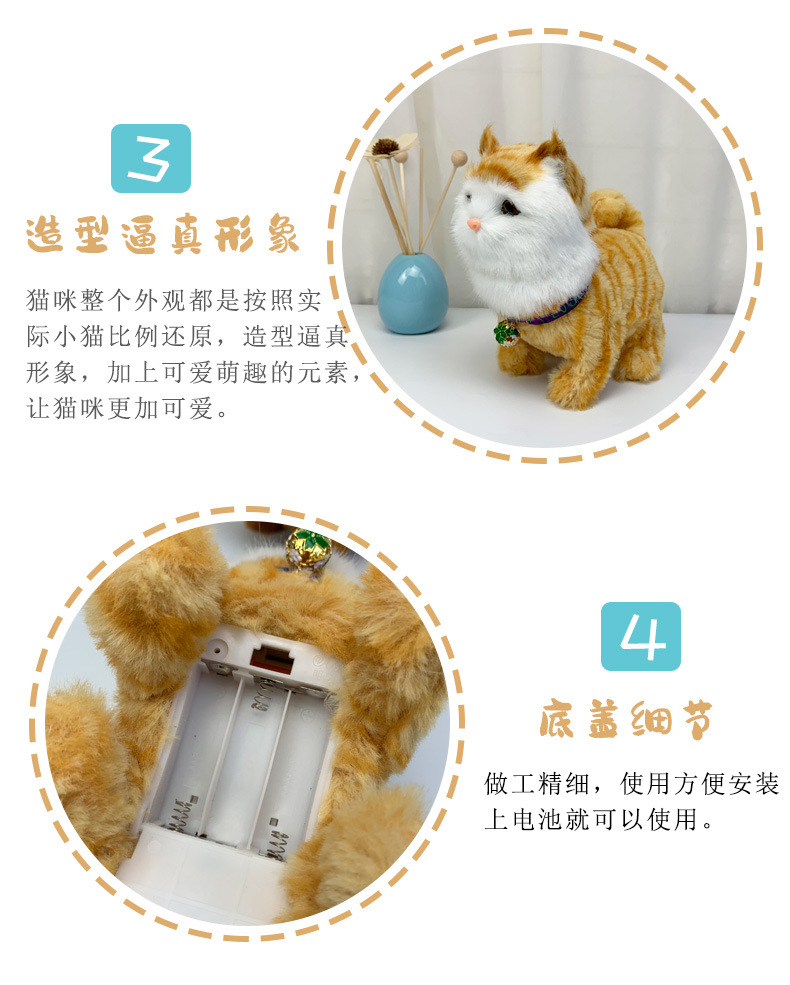 3

造型逼真形象

猫咪整个外观都是按照实际小猫比例还原，造型逼真形象，加上可爱萌趣的元素，让猫咪更加可爱。

4

底盖细节

做工精细，使用方便安装上电池就可以使用。