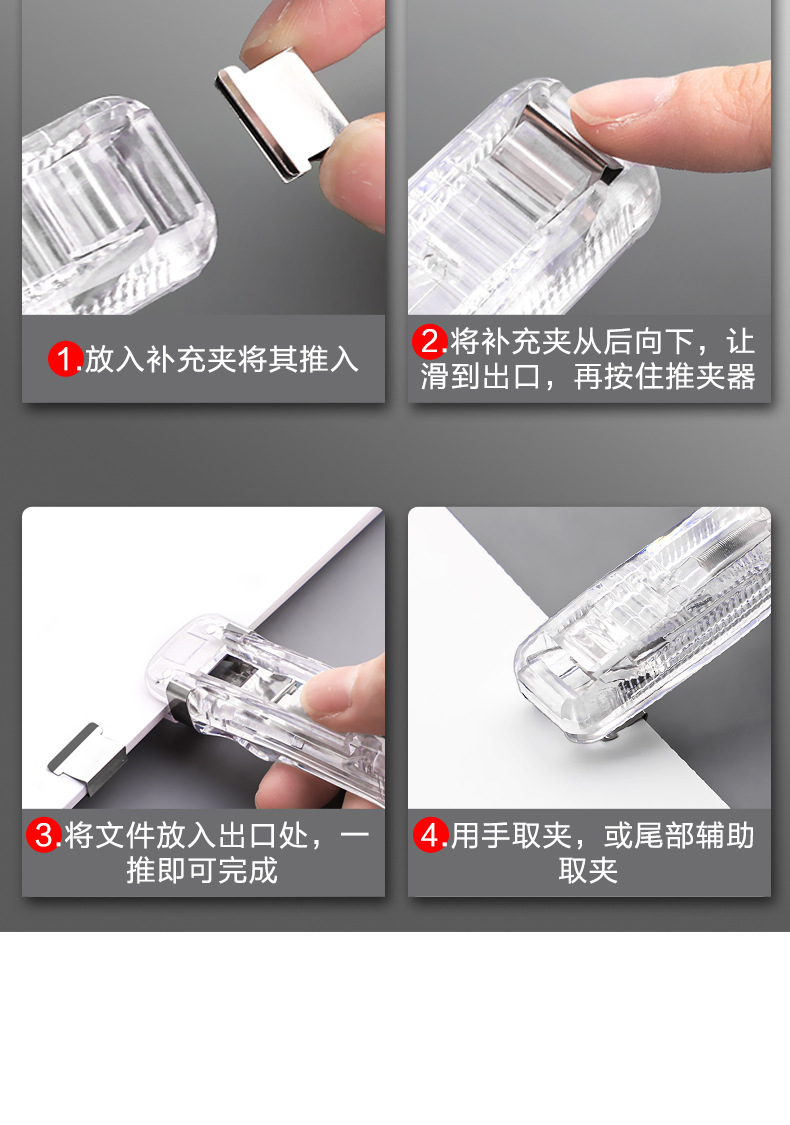 1.放入补充夹将其推入

2.将补充夹从后向下，让滑到出口，再按住推夹器

3.将文件放入出口处，一推即可完成

4.用手取夹，或尾部辅助取夹