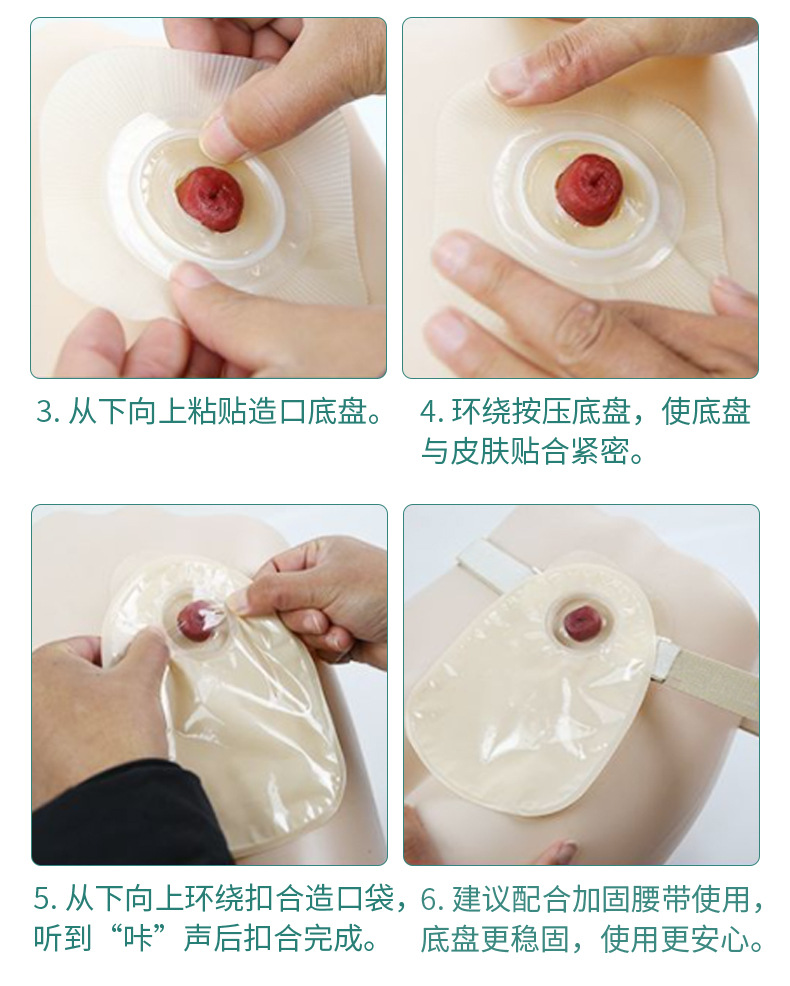 3. 从下向上粘贴造口底盘。

4. 环绕按压底盘，使底盘与皮肤贴合紧密。

5. 从下向上环绕扣合造口袋，听到“咔”声后扣合完成。

6. 建议配合加固腰带使用，底盘更稳固，使用更安心。