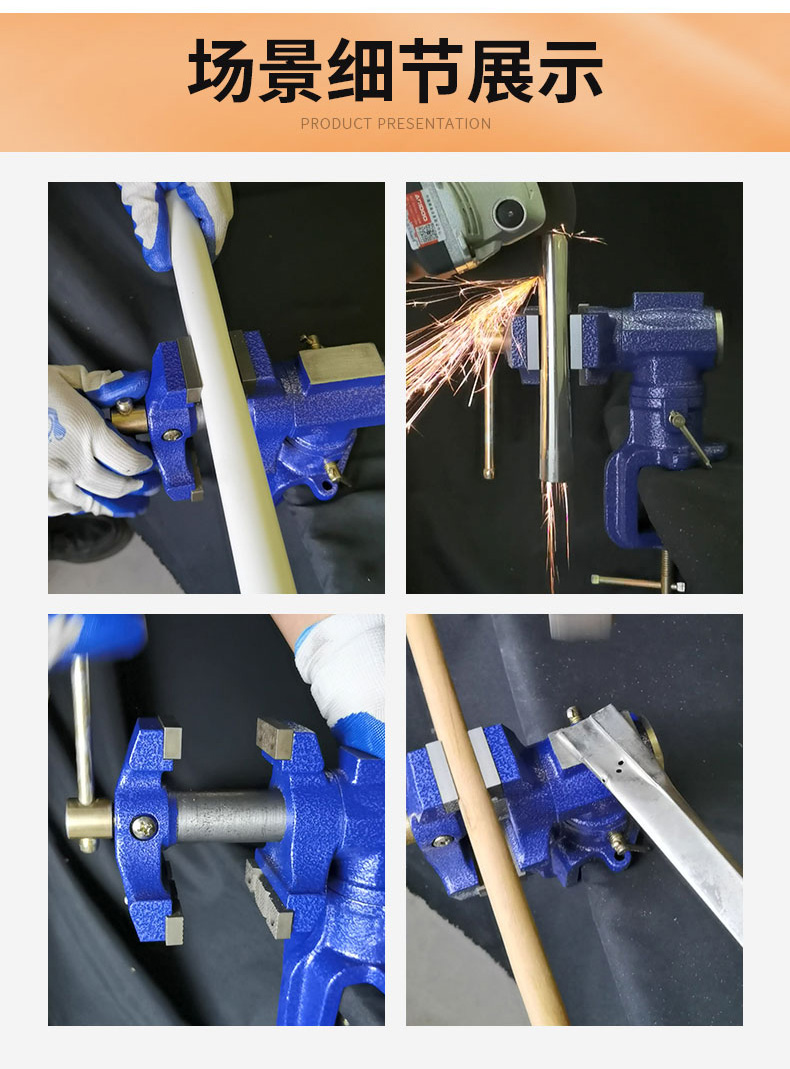 场景细节展示
PRODUCT PRESENTATION