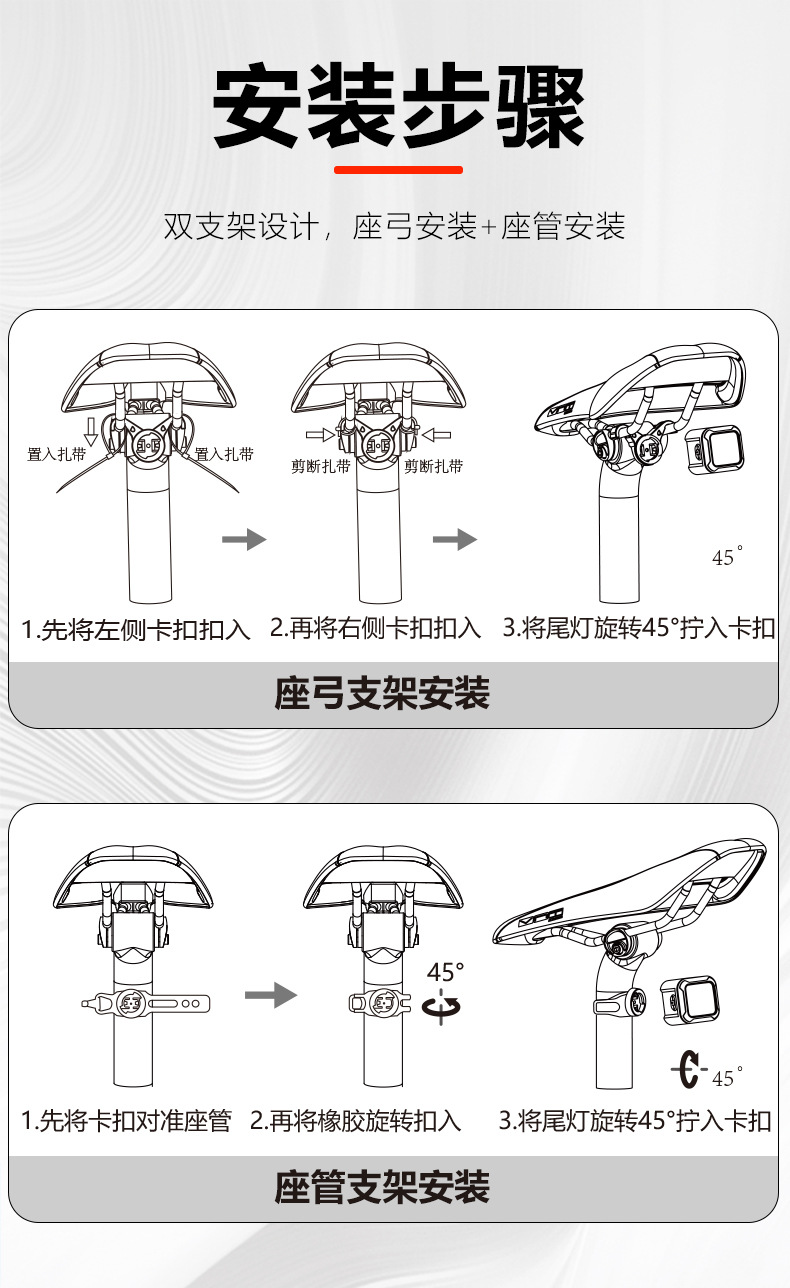 安装步骤

双支架设计，座弓安装+座管安装

置入扎带 置入扎带

剪断扎带 剪断扎带

45°

1.先将左侧卡扣扣入 2.再将右侧卡扣扣入 3.将尾灯旋转45°拧入卡扣

座弓支架安装

45°

45°

1.先将卡扣对准座管 2.再将橡胶旋转扣入 3.将尾灯旋转45°拧入卡扣

座管支架安装