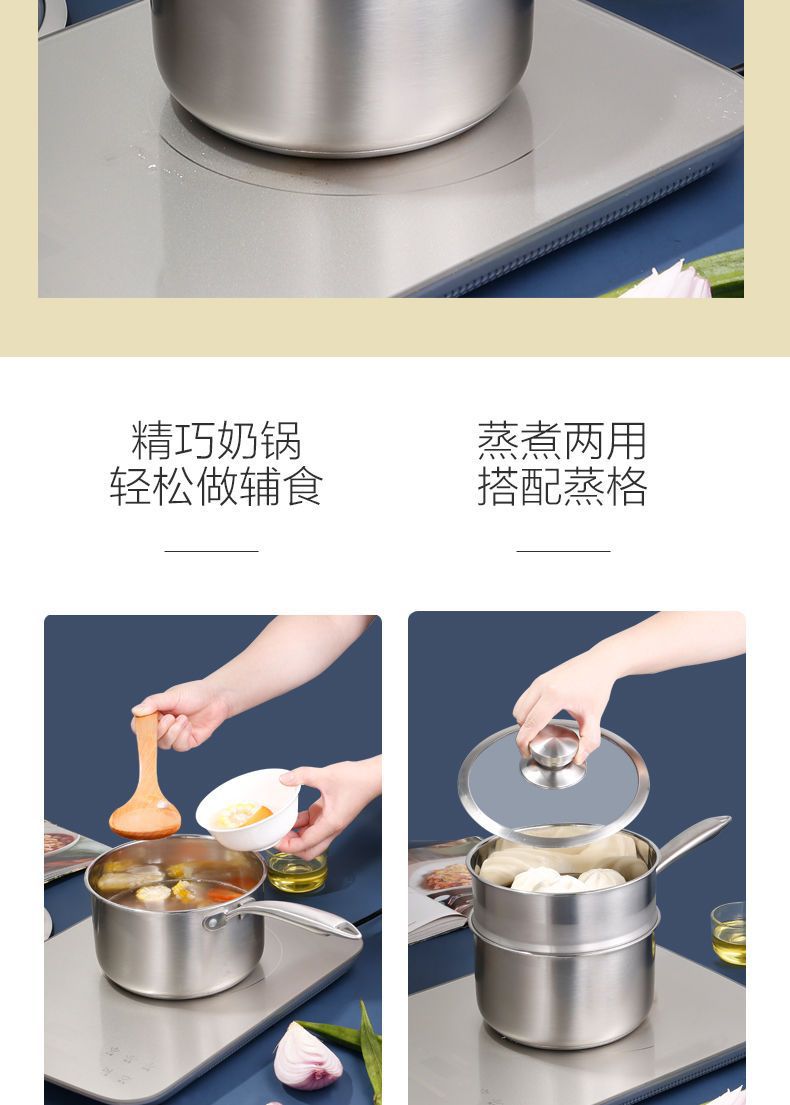 精巧奶锅
轻松做辅食

蒸煮两用
搭配蒸格