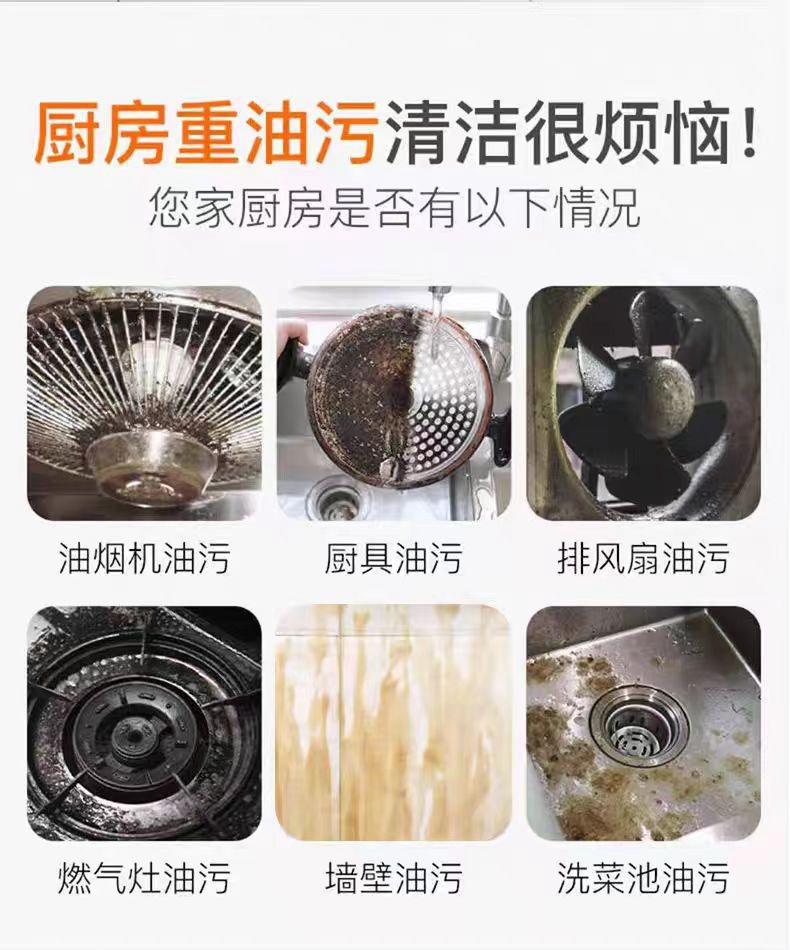 厨房重油污清洁很烦恼！
您家厨房是否有以下情况

油烟机油污
厨具油污
排风扇油污

燃气灶油污
墙壁油污
洗菜池油污