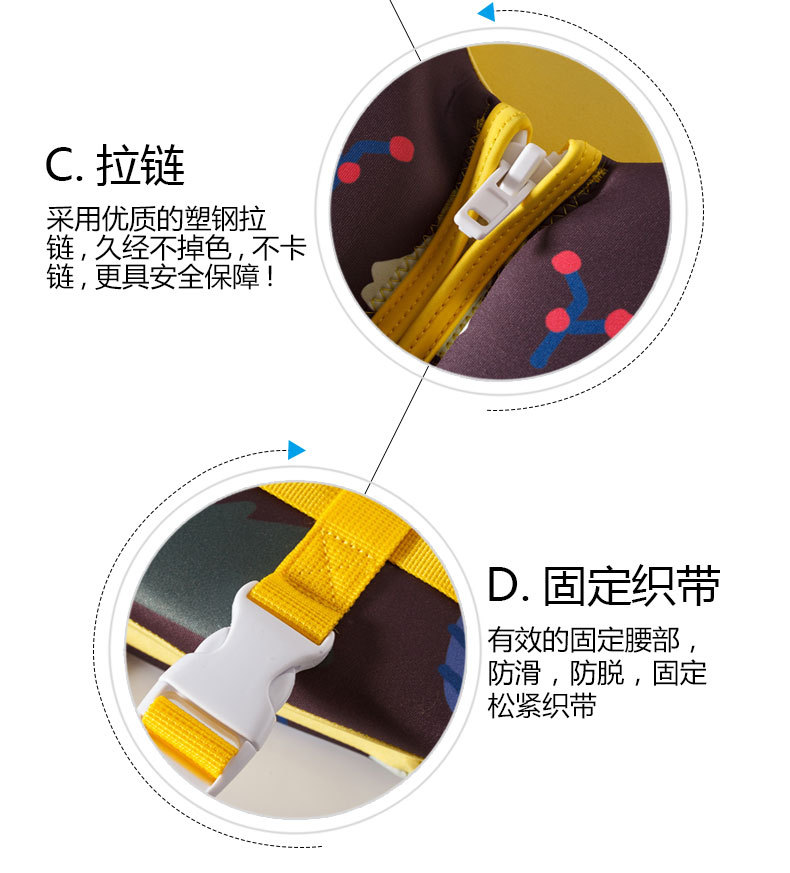 C. 拉链

采用优质的塑钢拉链，久经不掉色，不卡链，更具安全保障！

D. 固定织带

有效的固定腰部，防滑，防脱，固定松紧织带