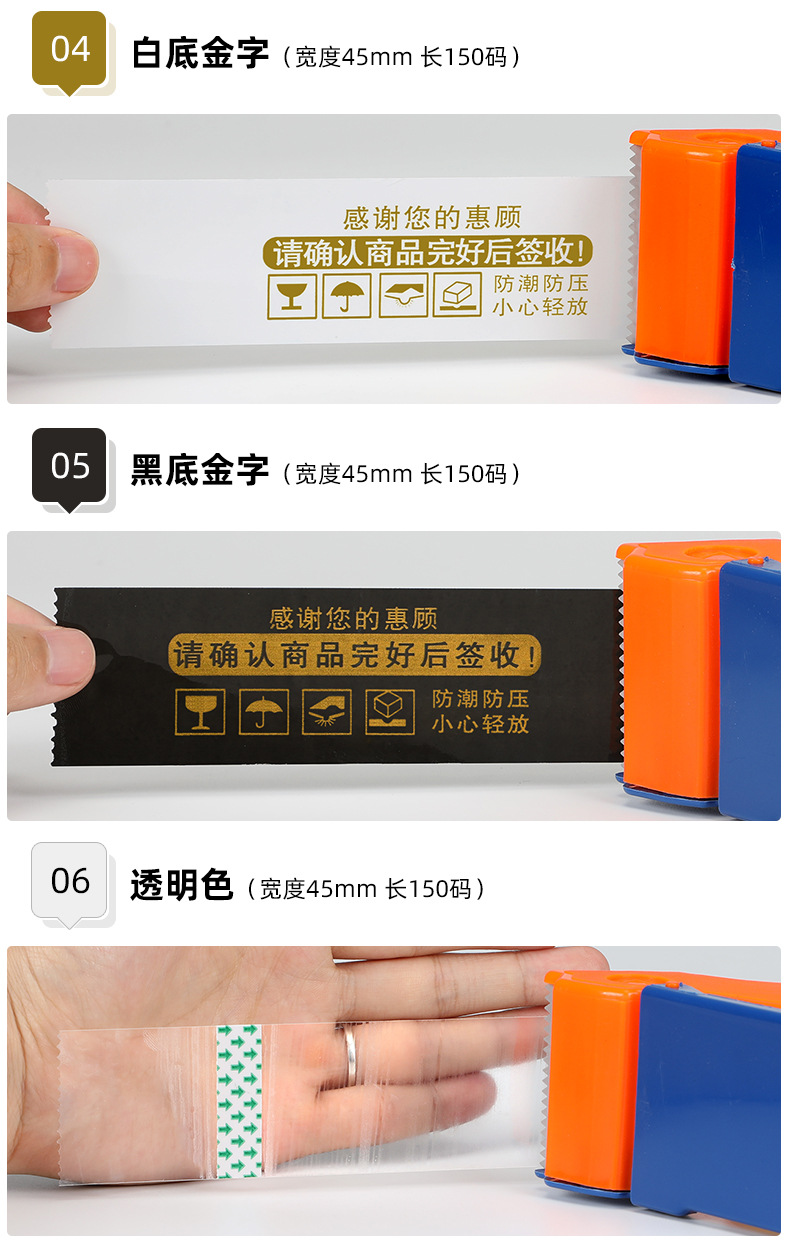 04 白底金字（宽度45mm 长150码）

感谢您的惠顾
请确认商品完好后签收!
防潮防压
小心轻放

05 黑底金字（宽度45mm 长150码）

感谢您的惠顾
请确认商品完好后签收!
防潮防压
小心轻放

06 透明色（宽度45mm 长150码）