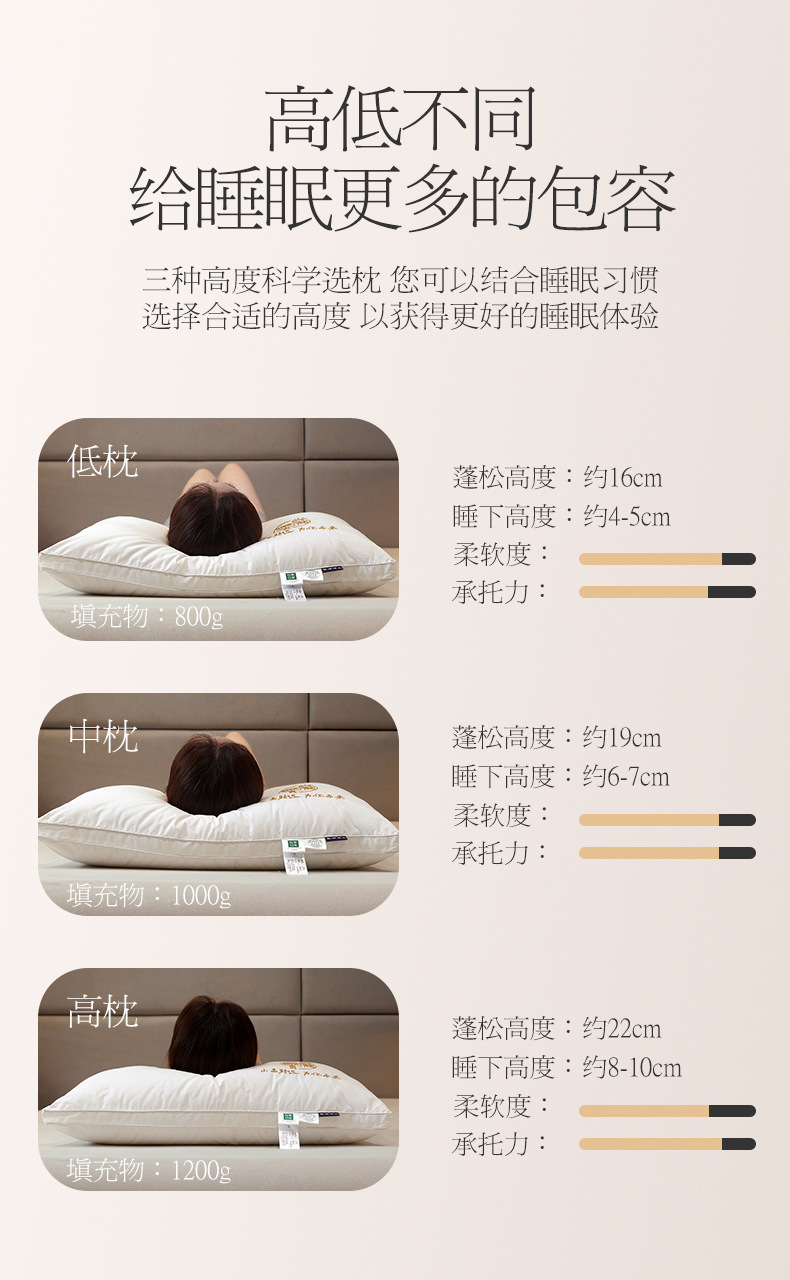 高低不同
给睡眠更多的包容

三种高度科学选枕 您可以结合睡眠习惯
选择合适的高度 以获得更好的睡眠体验

低枕

填充物：800g

蓬松高度：约16cm
睡下高度：约4-5cm
柔软度：
承托力：

中枕

填充物：1000g

蓬松高度：约19cm
睡下高度：约6-7cm
柔软度：
承托力：

高枕

填充物：1200g

蓬松高度：约22cm
睡下高度：约8-10cm
柔软度：
承托力：