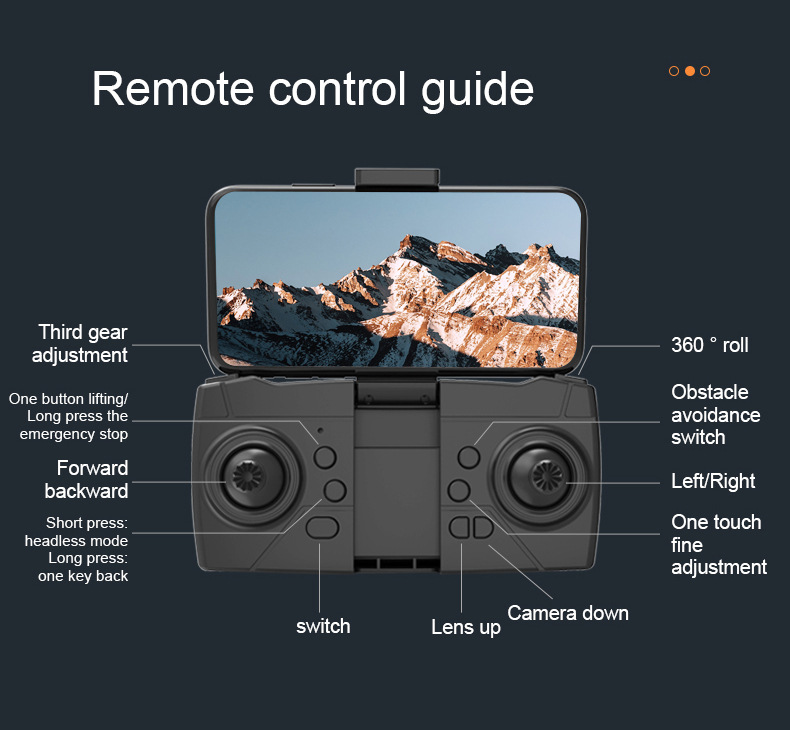 Remote control guide

Third gear adjustment

One button lifting/ Long press the emergency stop

Forward backward

Short press: headless mode Long press: one key back

360 ° roll

Obstacle avoidance switch

Left/Right

One touch fine adjustment

switch

Lens up

Camera down