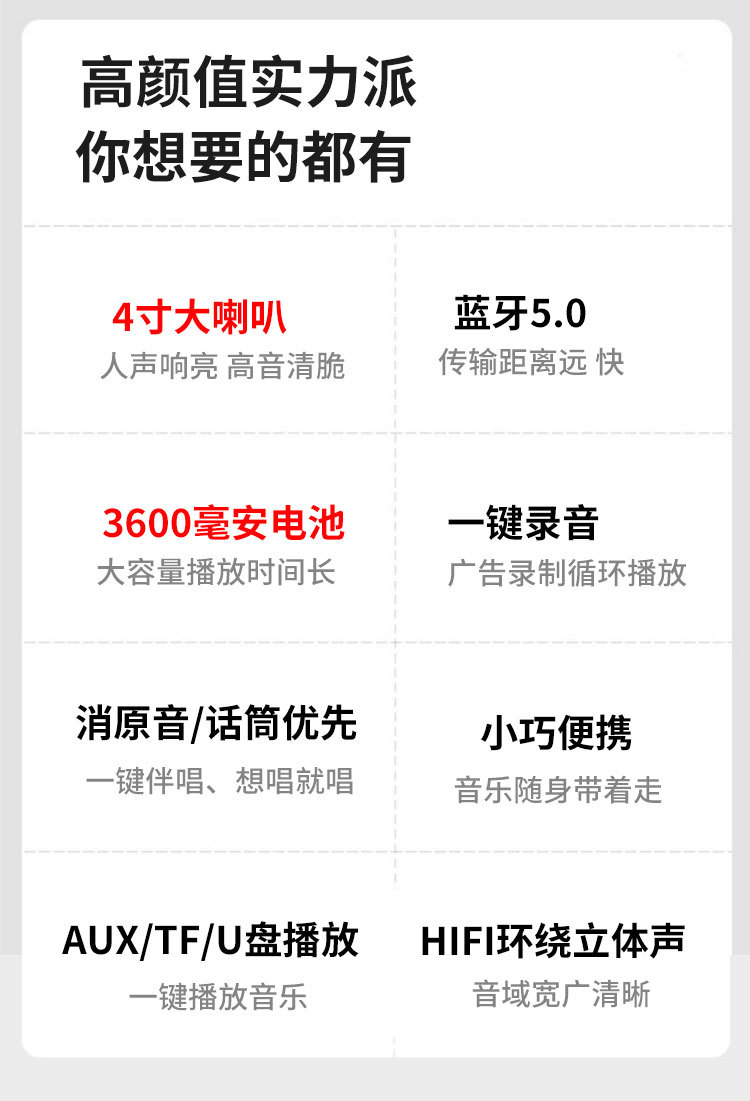 高颜值实力派
你想要的都有

4寸大喇叭
人声响亮 高音清脆

蓝牙5.0
传输距离远 快

3600毫安电池
大容量播放时间长

一键录音
广告录制循环播放

消原音/话筒优先
一键伴唱、想唱就唱

小巧便携
音乐随身带着走

AUX/TF/U盘播放
一键播放音乐

HIFI环绕立体声
音域宽广清晰