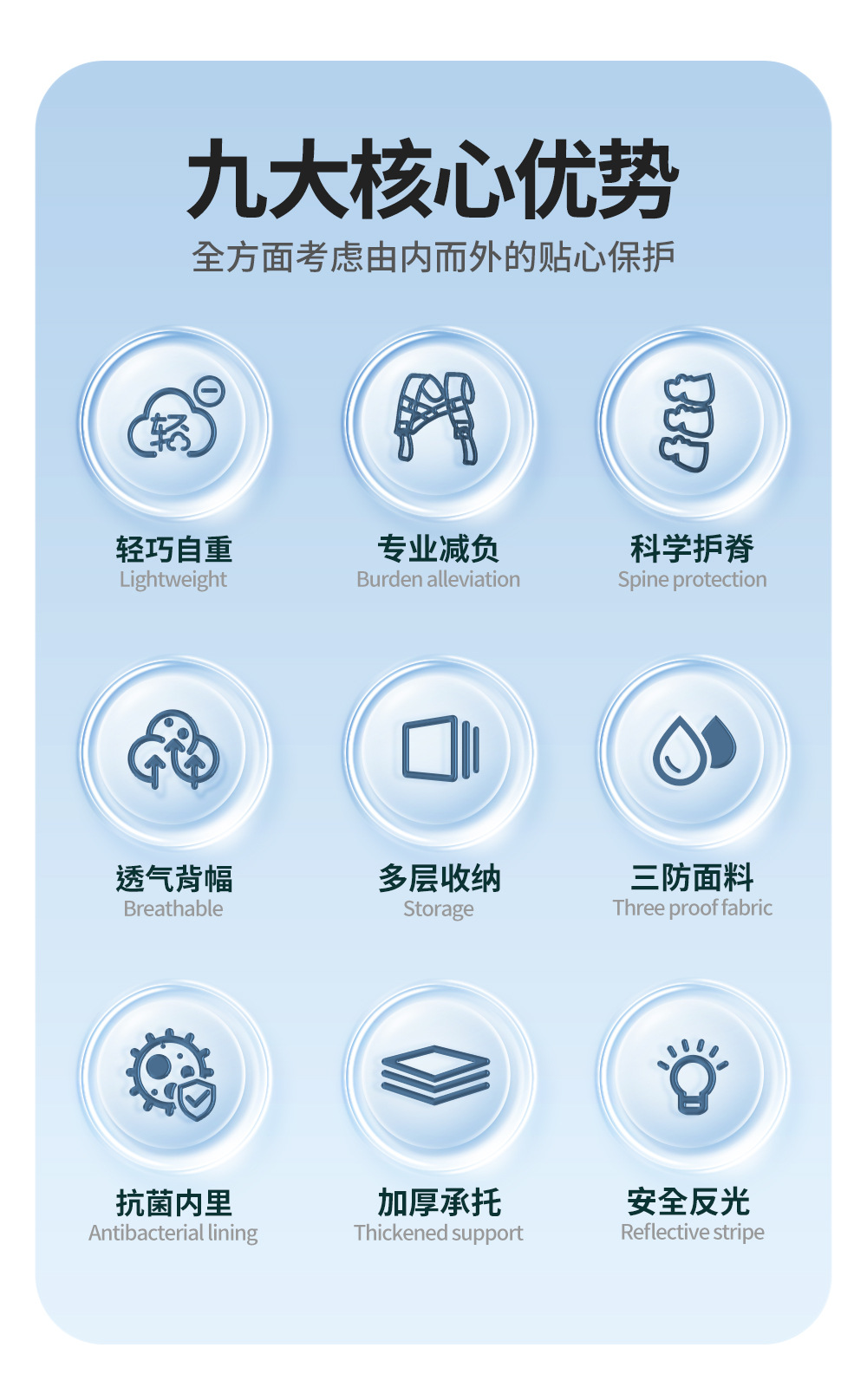 九大核心优势
全方面考虑由内而外的贴心保护

轻

轻巧自重
Lightweight

专业减负
Burden alleviation

科学护脊
Spine protection

透气背幅
Breathable

多层收纳
Storage

三防面料
Three proof fabric

抗菌内里
Antibacterial lining

加厚承托
Thickened support

安全反光
Reflective stripe