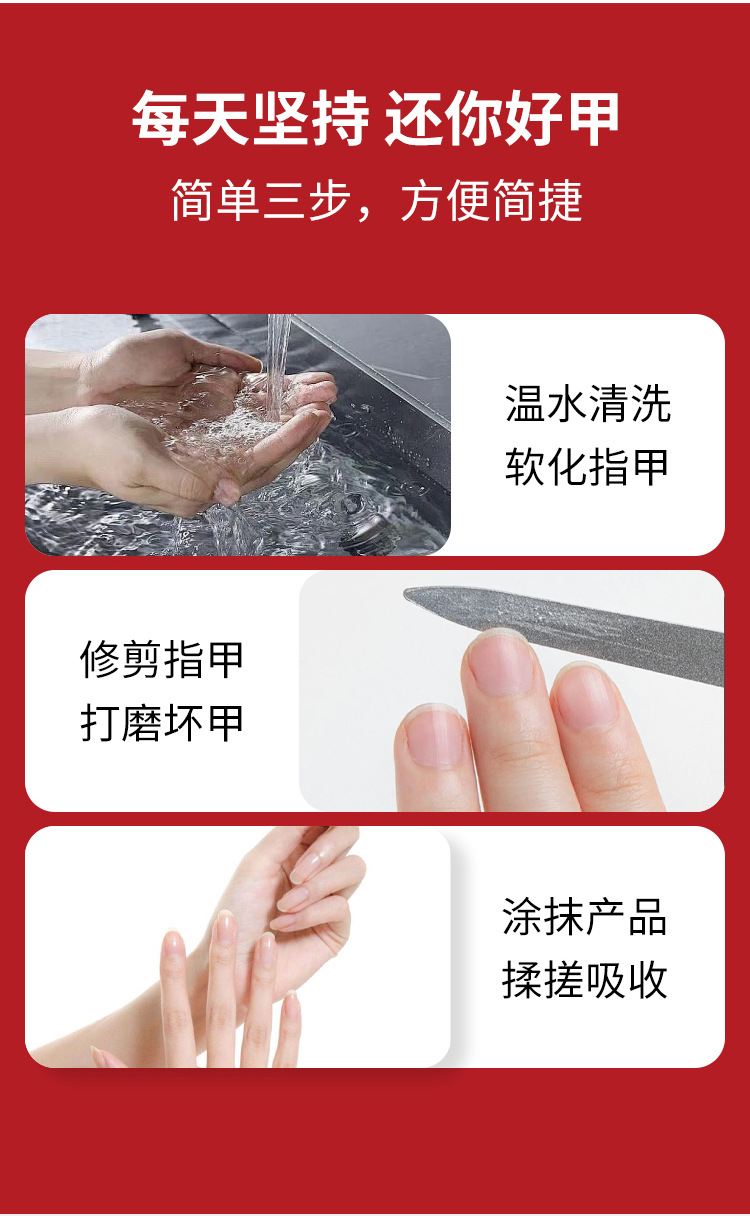 每天坚持 还你好甲

简单三步，方便简捷

温水清洗
软化指甲

修剪指甲
打磨坏甲

涂抹产品
揉搓吸收