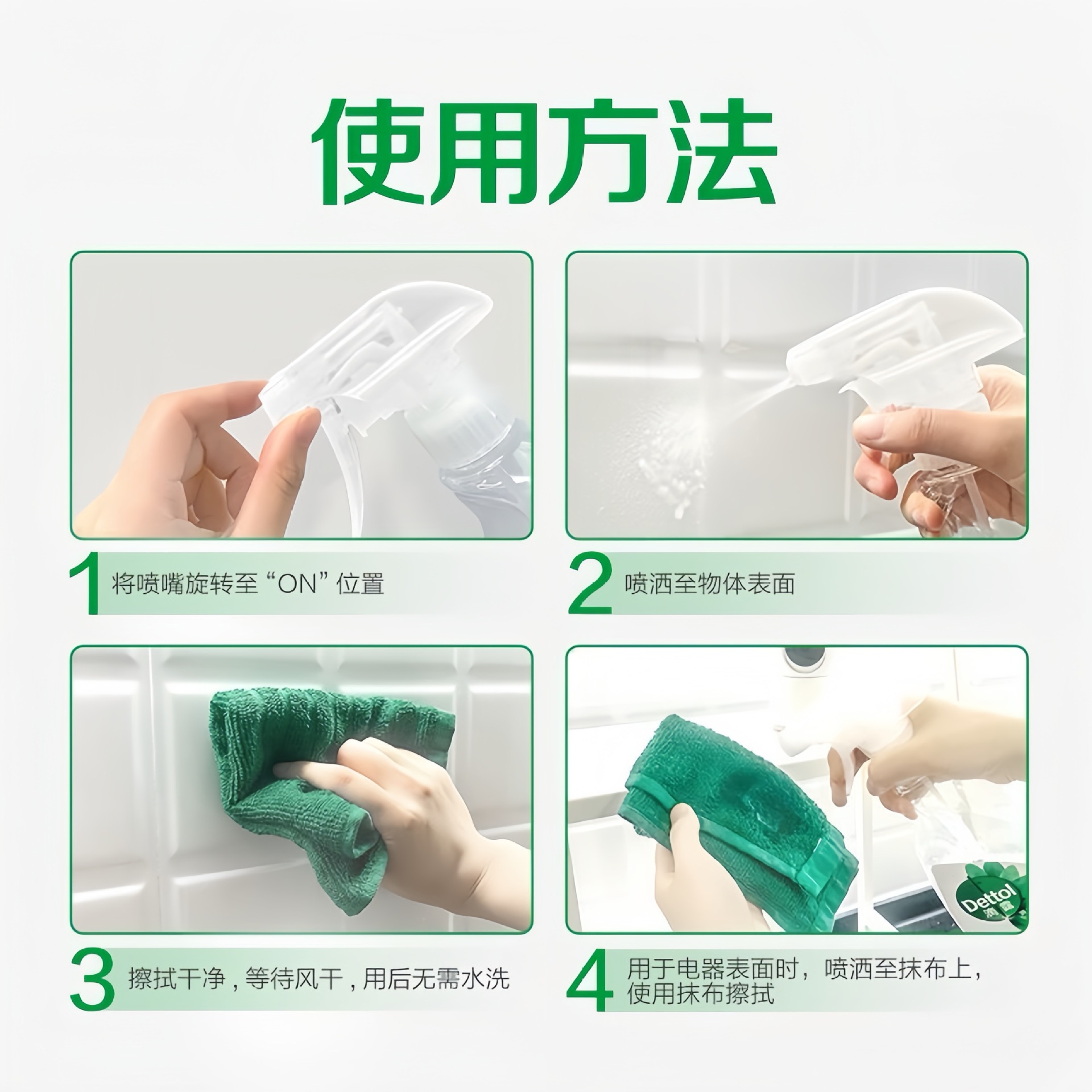 使用方法

1 将喷嘴旋转至“ON”位置

2 喷洒至物体表面

Dettol
滴露

3 擦拭干净，等待风干，用后无需水洗

4 用于电器表面时，喷洒至抹布上，使用抹布擦拭