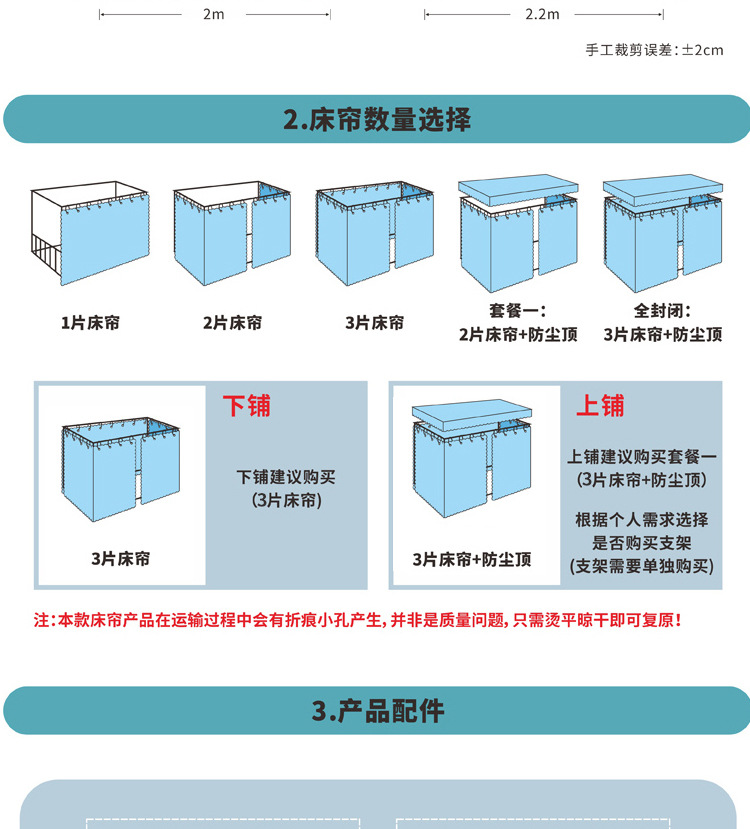 2m

2.2m

手工裁剪误差：±2cm

2.床帘数量选择

1片床帘

2片床帘

3片床帘

套餐一：
2片床帘+防尘顶

全封闭：
3片床帘+防尘顶

3片床帘

下铺

下铺建议购买
(3片床帘)

3片床帘+防尘顶

上铺

上铺建议购买套餐一
(3片床帘+防尘顶)

根据个人需求选择
是否购买支架
(支架需要单独购买)

注：本款床帘产品在运输过程中会有折痕小孔产生，并非是质量问题，只需烫平晾干即可复原！

3.产品配件