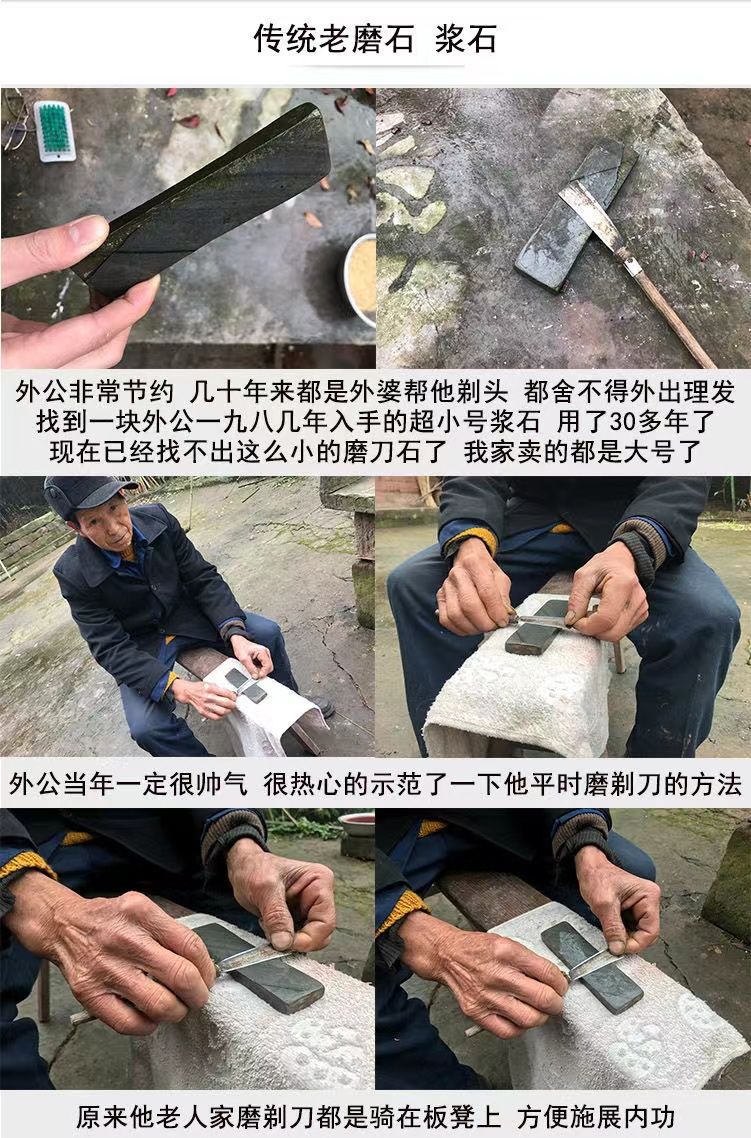 传统老磨石 浆石

外公非常节约 几十年来都是外婆帮他剃头 都舍不得外出理发
找到一块外公一九八几年入手的超小号浆石 用了30多年了
现在已经找不出这么小的磨刀石了 我家卖的都是大号了

外公当年一定很帅气 很热心的示范了一下他平时磨剃刀的方法

原来他老人家磨剃刀都是骑在板凳上 方便施展内功