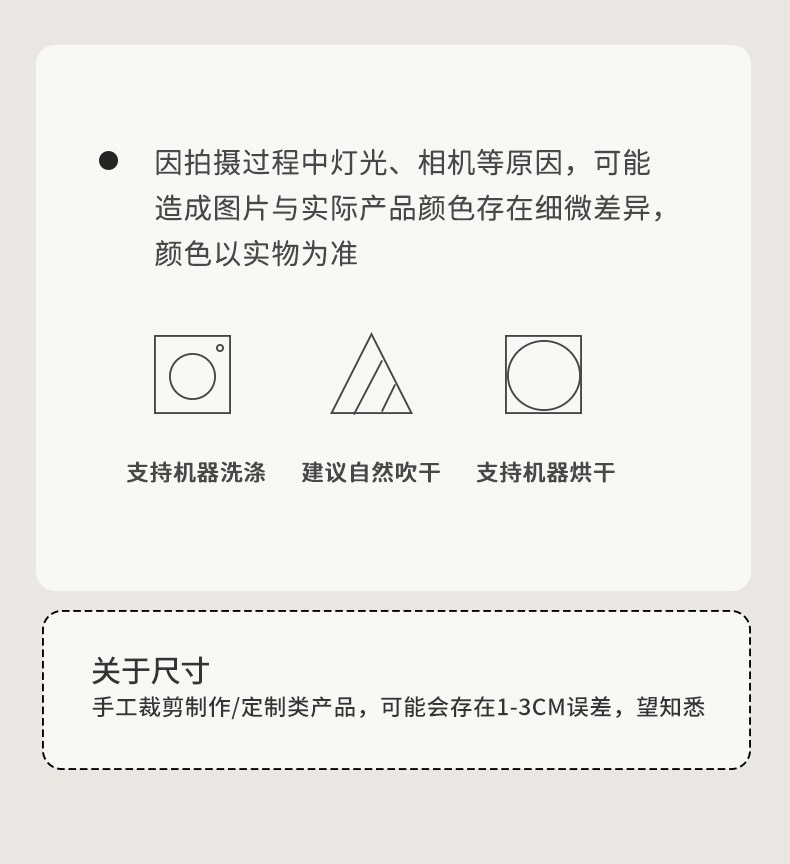 • 因拍摄过程中灯光、相机等原因，可能造成图片与实际产品颜色存在细微差异，颜色以实物为准

支持机器洗涤 建议自然吹干 支持机器烘干

关于尺寸
手工裁剪制作/定制类产品，可能会存在1-3CM误差，望知悉