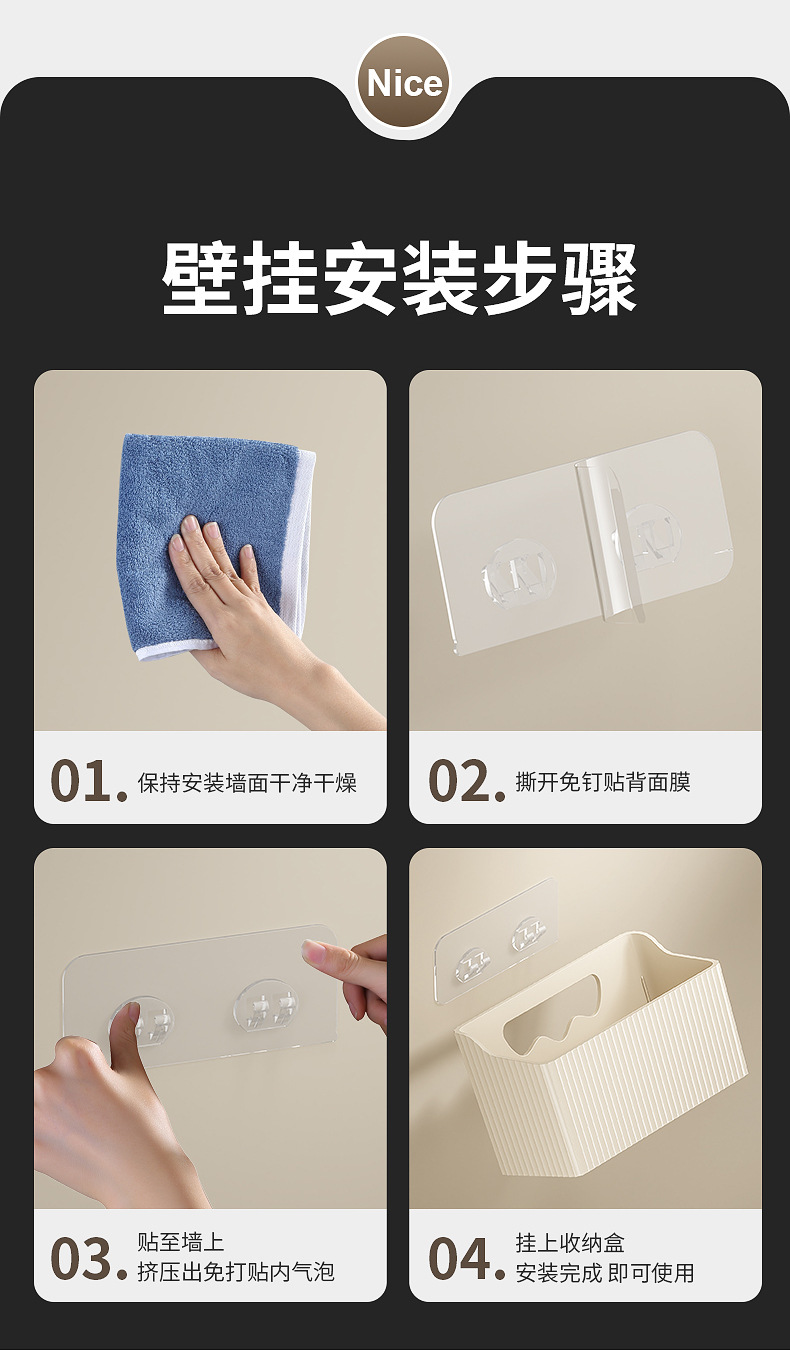 Nice

壁挂安装步骤

01. 保持安装墙面干净干燥

02. 撕开免钉贴背面膜

03. 贴至墙上
挤压出免打贴内气泡

04. 挂上收纳盒
安装完成 即可使用