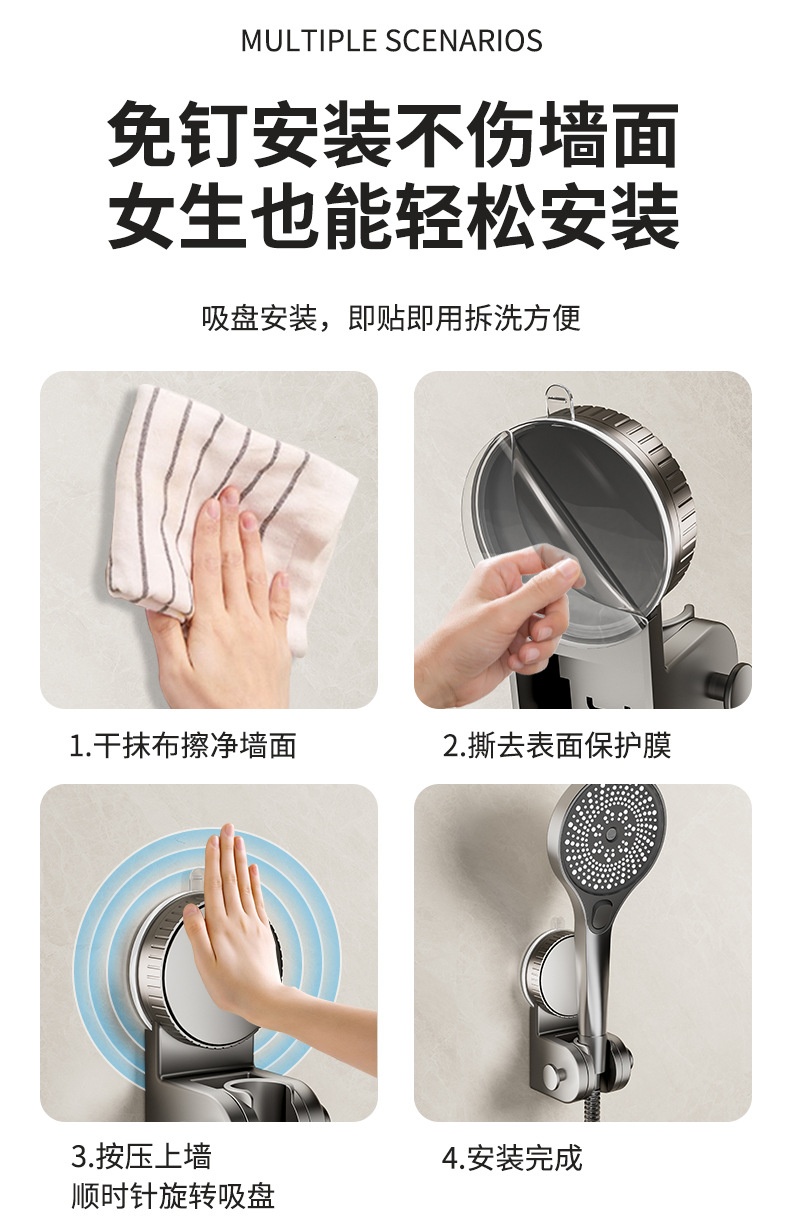 MULTIPLE SCENARIOS

免钉安装不伤墙面
女生也能轻松安装

吸盘安装，即贴即用拆洗方便

1.干抹布擦净墙面

2.撕去表面保护膜

3.按压上墙
顺时针旋转吸盘

4.安装完成