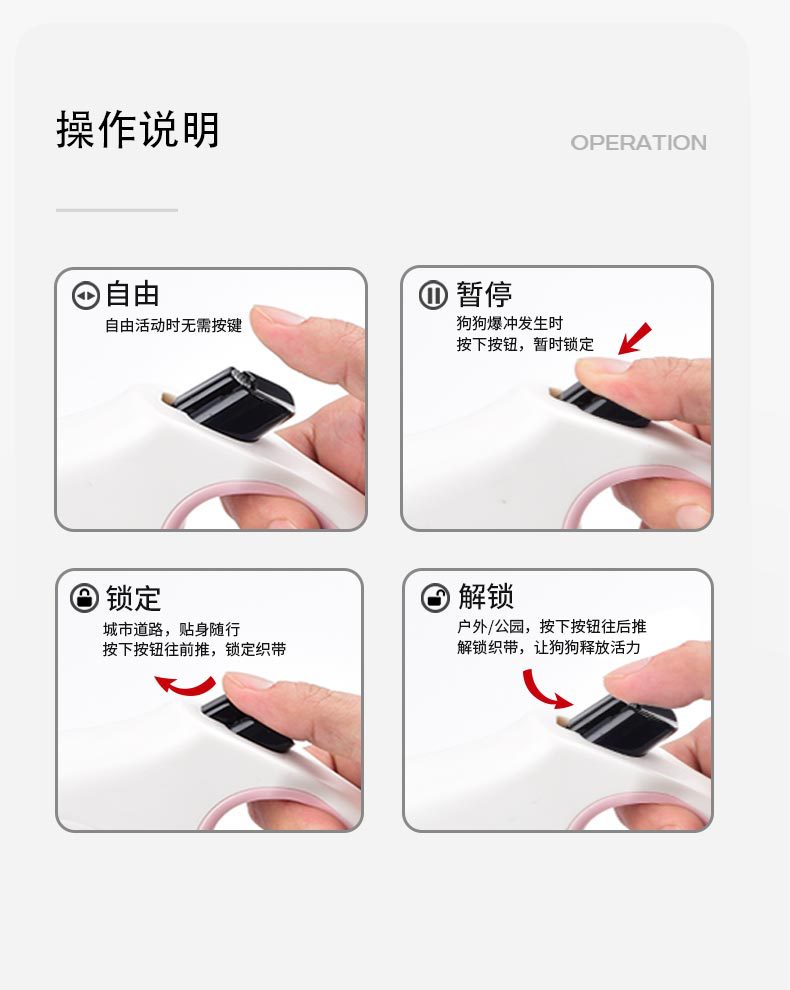 操作说明

OPERATION

自由
自由活动时无需按键

暂停
狗狗爆冲发生时
按下按钮，暂时锁定

锁定
城市道路，贴身随行
按下按钮往前推，锁定织带

解锁
户外/公园，按下按钮往后推
解锁织带，让狗狗释放活力