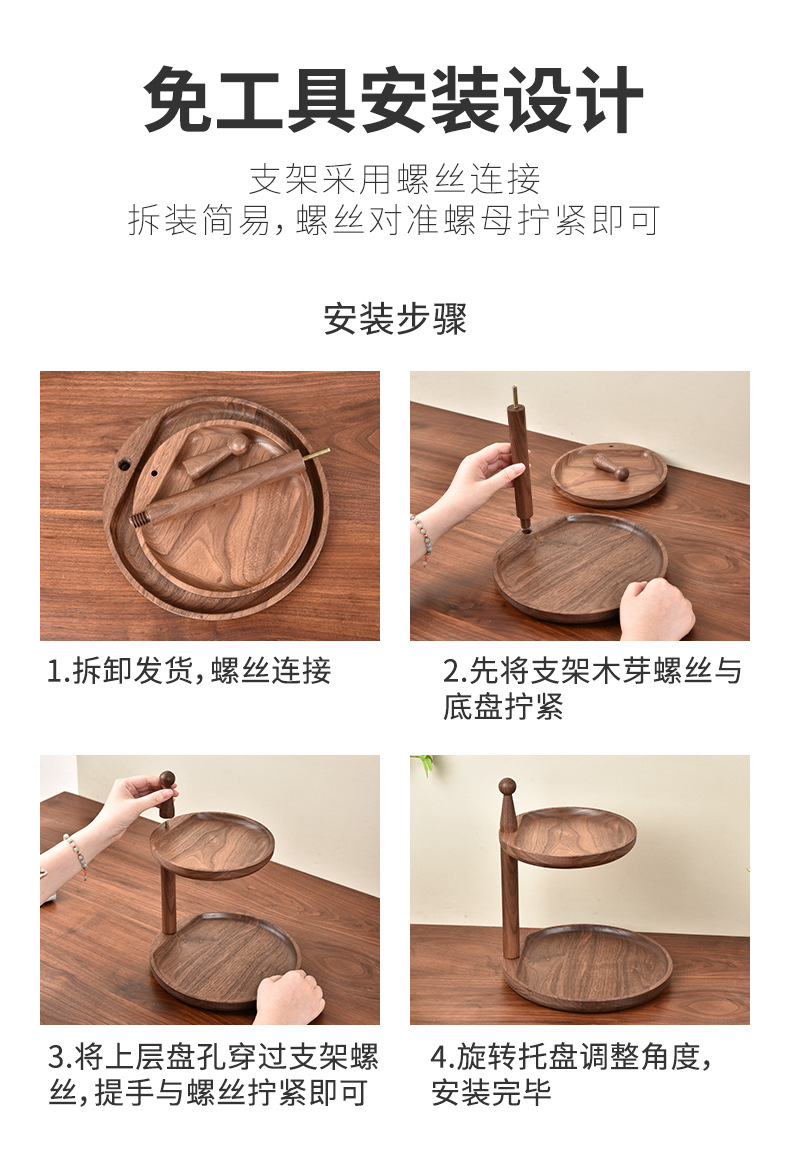 免工具安装设计

支架采用螺丝连接
拆装简易，螺丝对准螺母拧紧即可

安装步骤

1.拆卸发货，螺丝连接

2.先将支架木芽螺丝与底盘拧紧

3.将上层盘孔穿过支架螺丝，提手与螺丝拧紧即可

4.旋转托盘调整角度，安装完毕