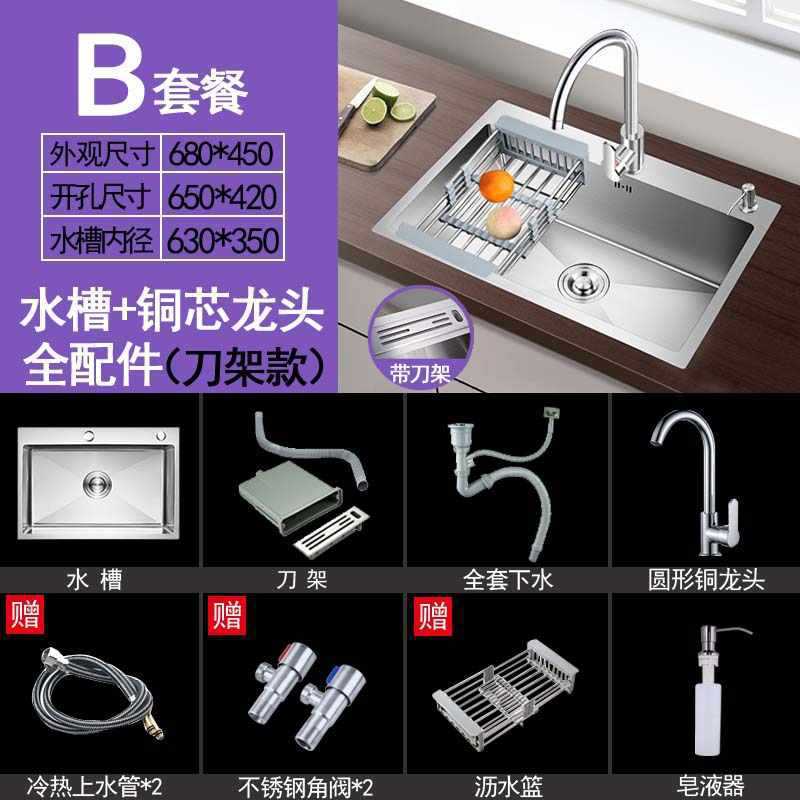 B套餐

| 外观尺寸 | 680*450 |
|---|---|
| 开孔尺寸 | 650*420 |
| 水槽内径 | 630*350 |

水槽+铜芯龙头
全配件(刀架款)

带刀架

水 槽

刀 架

全套下水

圆形铜龙头

赠
冷热上水管*2

赠
不锈钢角阀*2

赠
沥水篮

皂液器