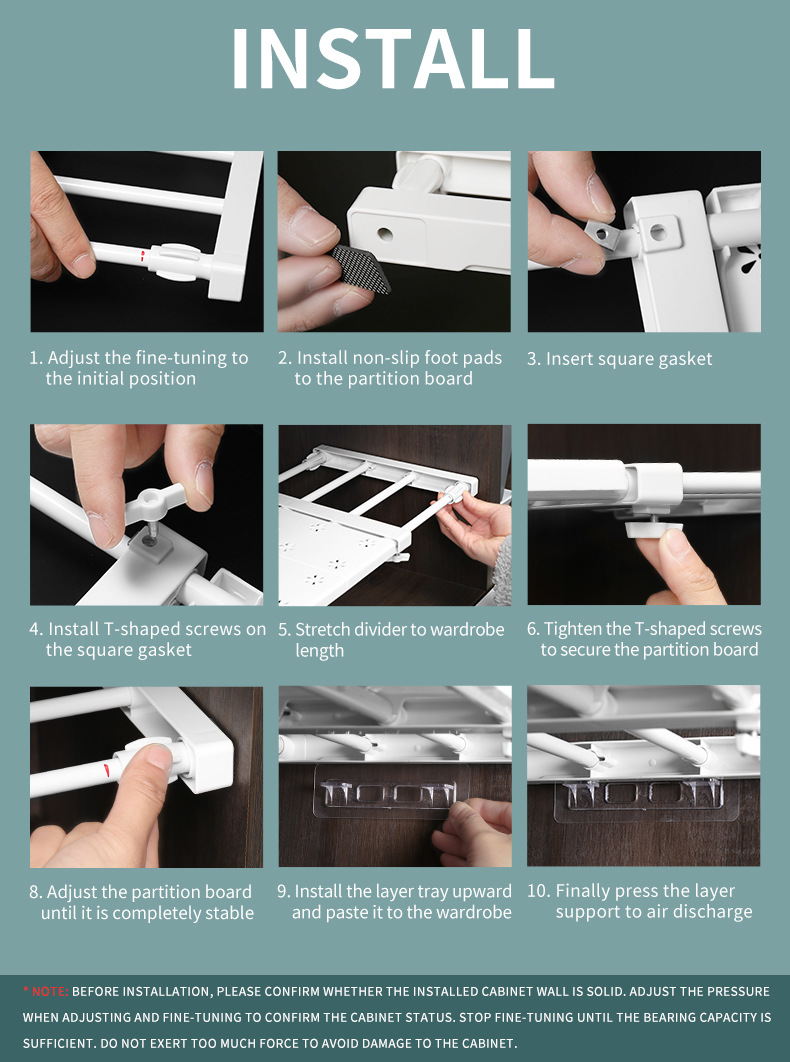 INSTALL

1. Adjust the fine-tuning to the initial position

2. Install non-slip foot pads to the partition board

3. Insert square gasket

4. Install T-shaped screws on the square gasket

5. Stretch divider to wardrobe length

6. Tighten the T-shaped screws to secure the partition board

8. Adjust the partition board until it is completely stable

9. Install the layer tray upward and paste it to the wardrobe

10. Finally press the layer support to air discharge

* NOTE: BEFORE INSTALLATION, PLEASE CONFIRM WHETHER THE INSTALLED CABINET WALL IS SOLID. ADJUST THE PRESSURE WHEN ADJUSTING AND FINE-TUNING TO CONFIRM THE CABINET STATUS. STOP FINE-TUNING UNTIL THE BEARING CAPACITY IS SUFFICIENT. DO NOT EXERT TOO MUCH FORCE TO AVOID DAMAGE TO THE CABINET.