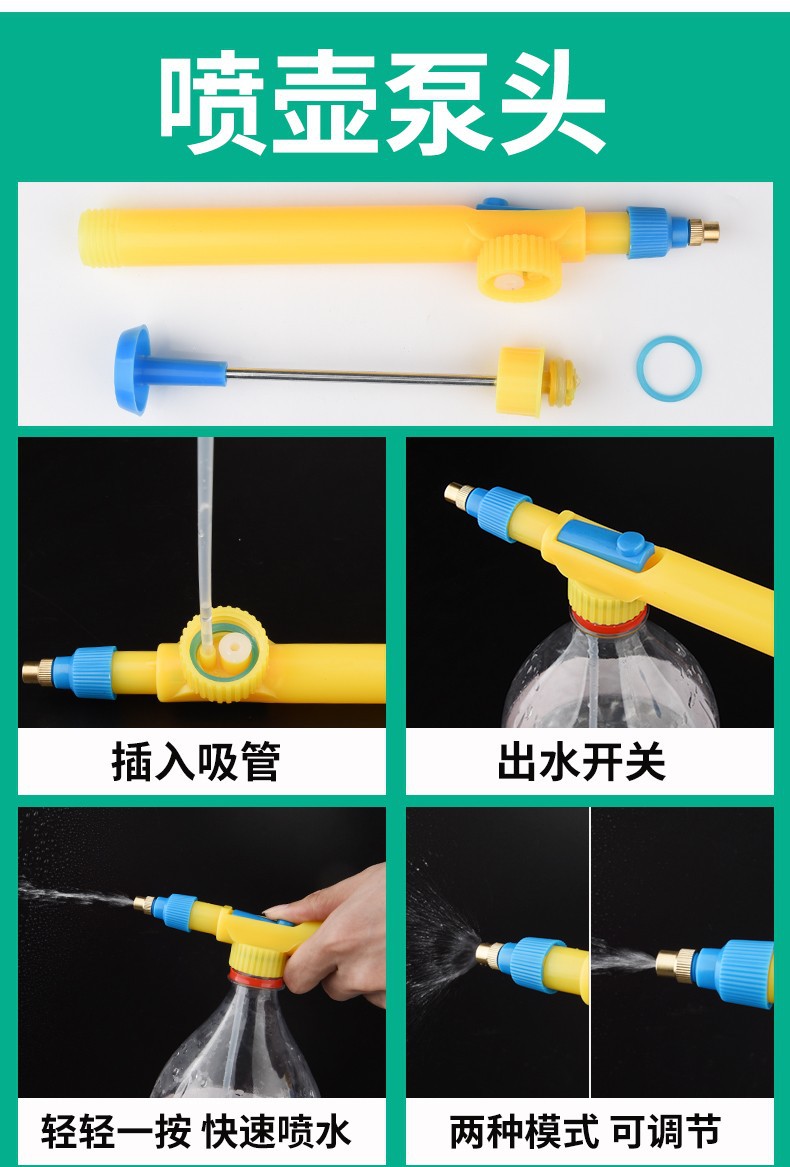 喷壶泵头

插入吸管

出水开关

轻轻一按 快速喷水

两种模式 可调节