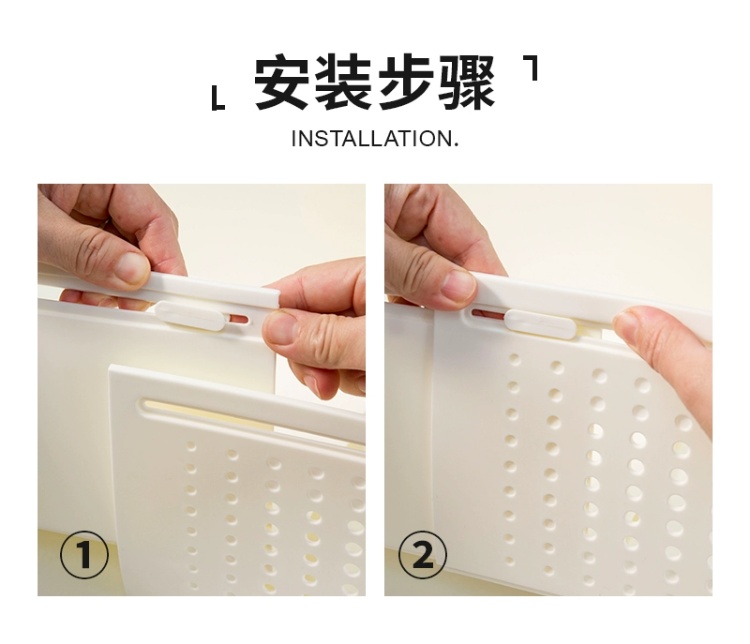 安装步骤

INSTALLATION.

①

②