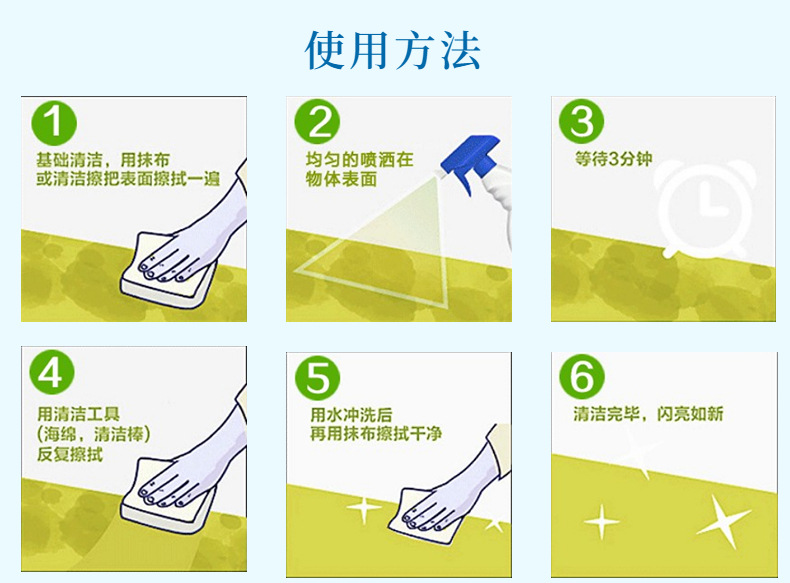 使用方法

1
基础清洁，用抹布或清洁擦把表面擦拭一遍

2
均匀的喷洒在物体表面

3
等待3分钟

4
用清洁工具（海绵，清洁棒）反复擦拭

5
用水冲洗后再用抹布擦拭干净

6
清洁完毕，闪亮如新