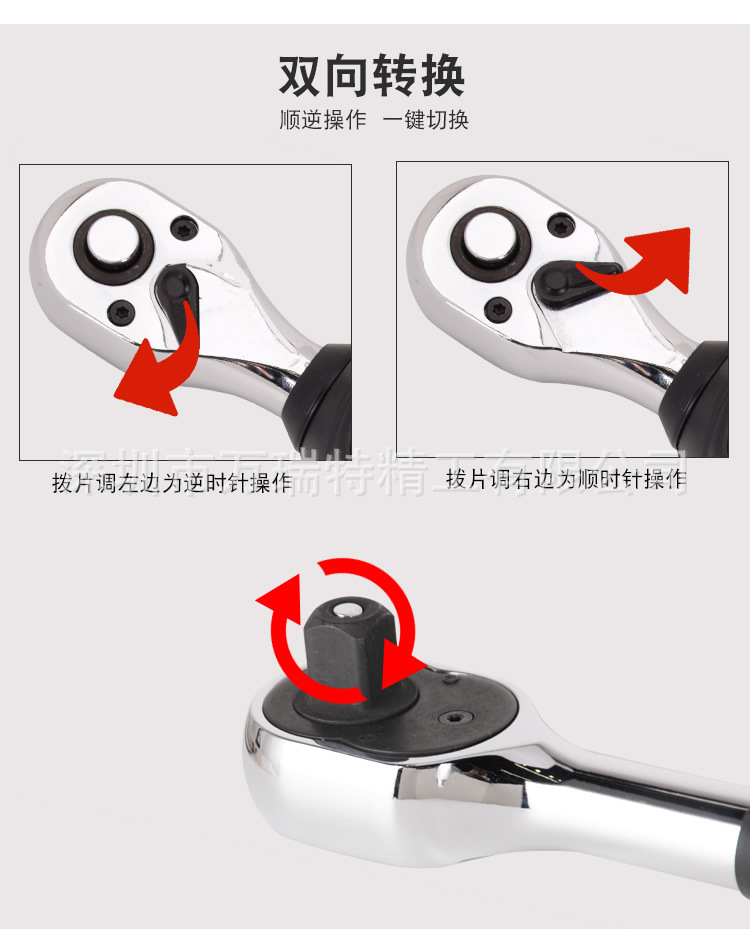 双向转换

顺逆操作 一键切换

拔片调左边为逆时针操作

拔片调右边为顺时针操作

深圳市万瑞特精工有限公司