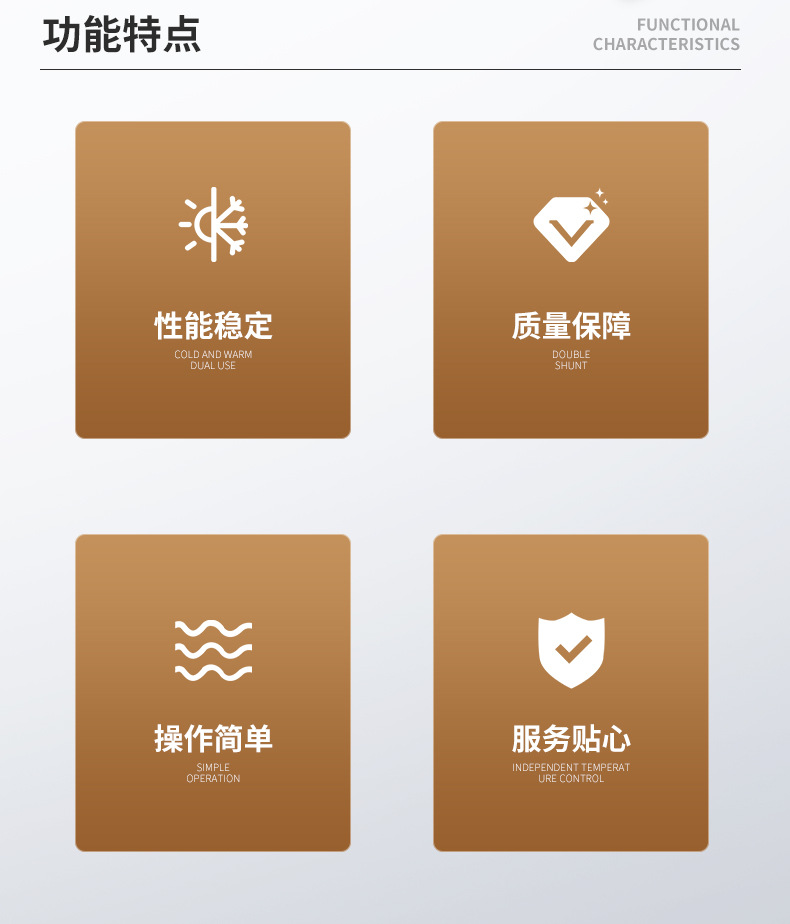 功能特点

FUNCTIONAL
CHARACTERISTICS

性能稳定

COLD AND WARM
DUAL USE

质量保障

DOUBLE
SHUNT

操作简单

SIMPLE
OPERATION

服务贴心

INDEPENDENT TEMPERAT
URE CONTROL