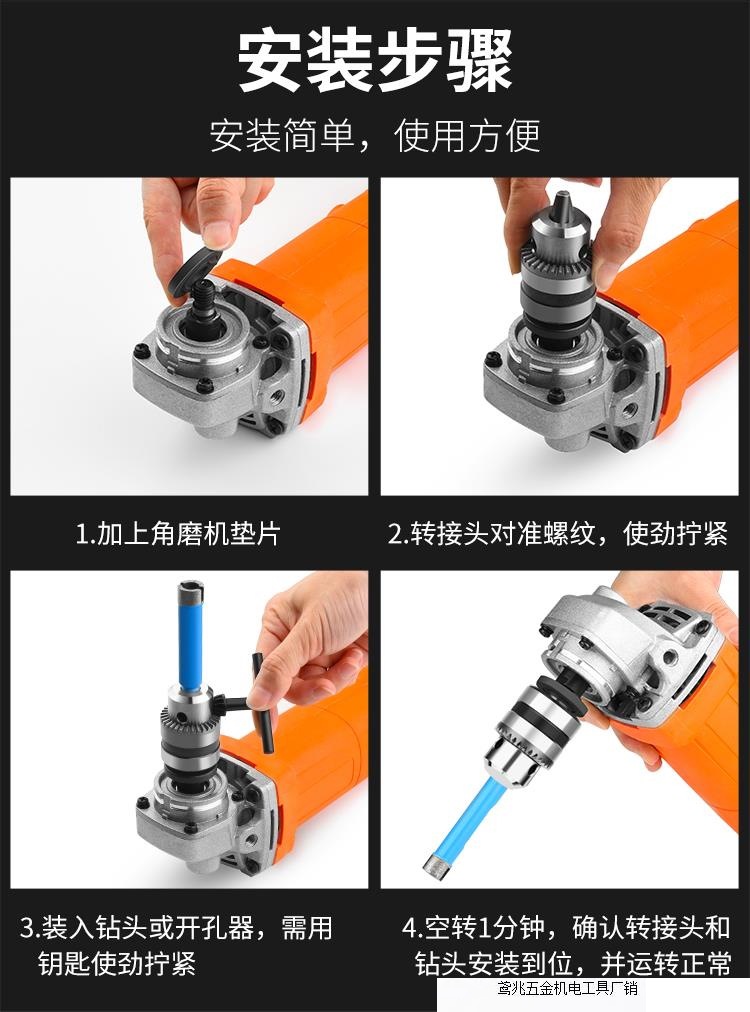 安装步骤

安装简单，使用方便

1.加上角磨机垫片

2.转接头对准螺纹，使劲拧紧

3.装入钻头或开孔器，需用钥匙使劲拧紧

4.空转1分钟，确认转接头和钻头安装到位，并运转正常

鸢兆五金机电工具厂销