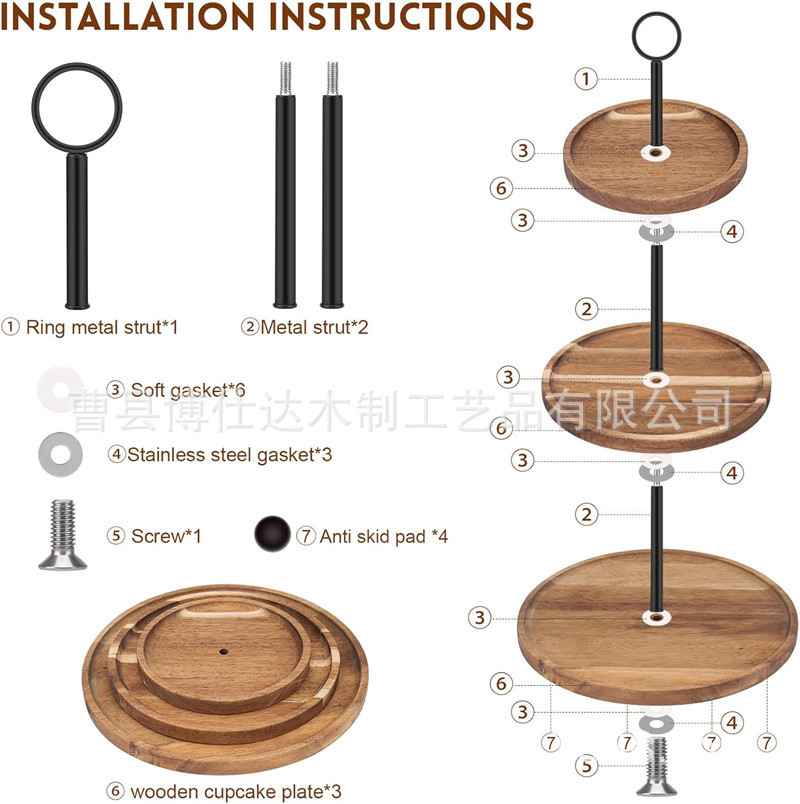 INSTALLATION INSTRUCTIONS

① Ring metal strut*1

②Metal strut*2

③ Soft gasket*6

曹县博仕达木制工艺品有限公司

④Stainless steel gasket*3

⑤ Screw*1

⑦ Anti skid pad *4

⑥ wooden cupcake plate*3

①
③
⑥
③
④
②
③
⑥
③
④
②
③
⑥
③
④
⑦
⑦
⑦
⑦
⑤