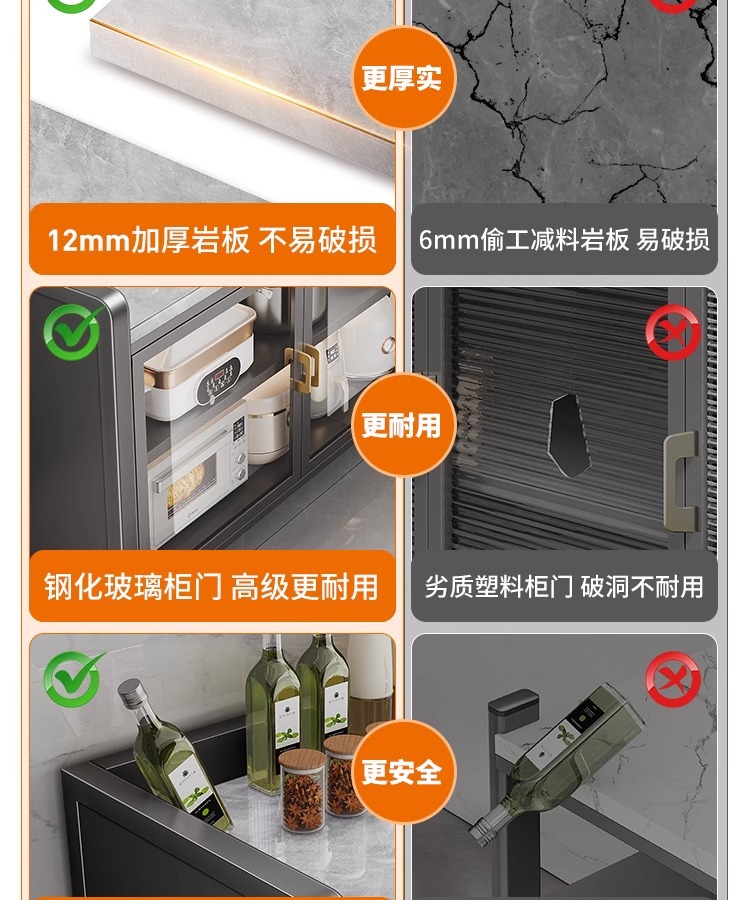 更厚实

12mm加厚岩板 不易破损

6mm偷工减料岩板 易破损

更耐用

钢化玻璃柜门 高级更耐用

劣质塑料柜门 破洞不耐用

更安全