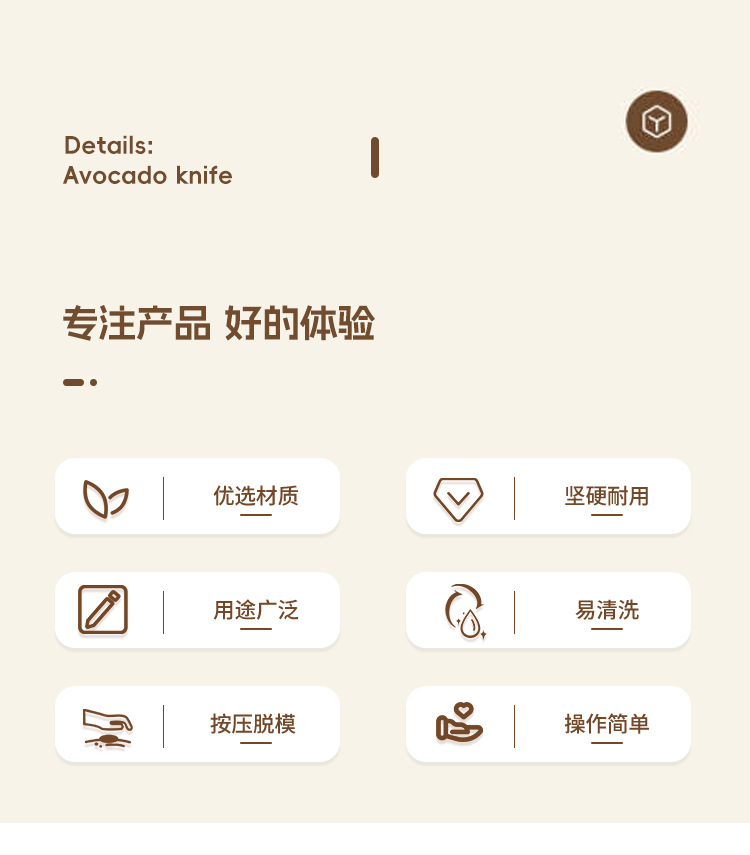 Details:
Avocado knife

专注产品 好的体验

优选材质

坚硬耐用

用途广泛

易清洗

按压脱模

操作简单