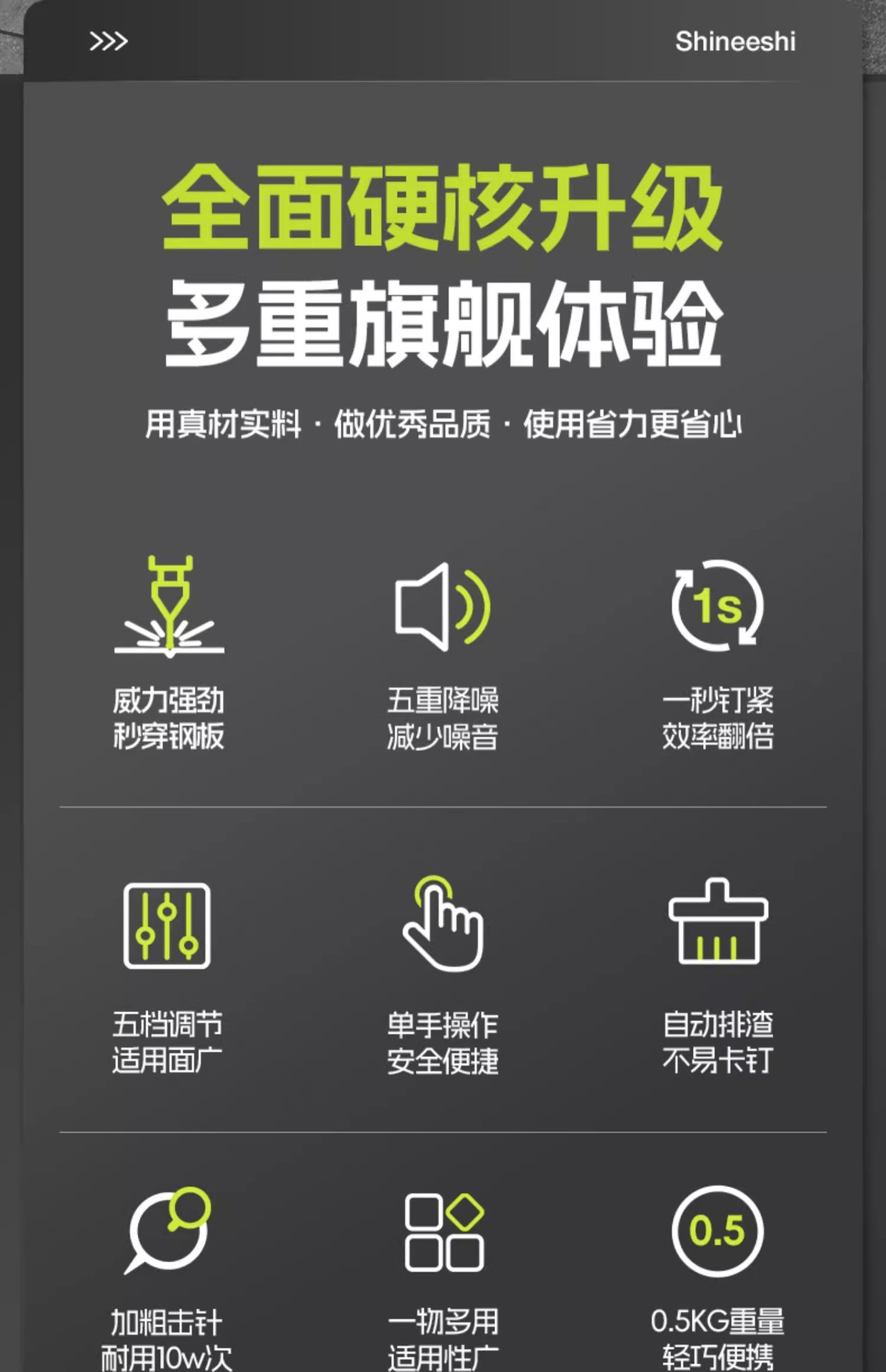 >>>

Shineeshi

全面硬核升级
多重旗舰体验

用真材实料 · 做优秀品质 · 使用省力更省心

1s

威力强劲
秒穿钢板

五重降噪
减少噪音

一秒钉紧
效率翻倍

五档调节
适用面广

单手操作
安全便捷

自动排渣
不易卡钉

0.5

加粗击针
耐用10w次

一物多用
适用性广

0.5KG重量
轻巧便携