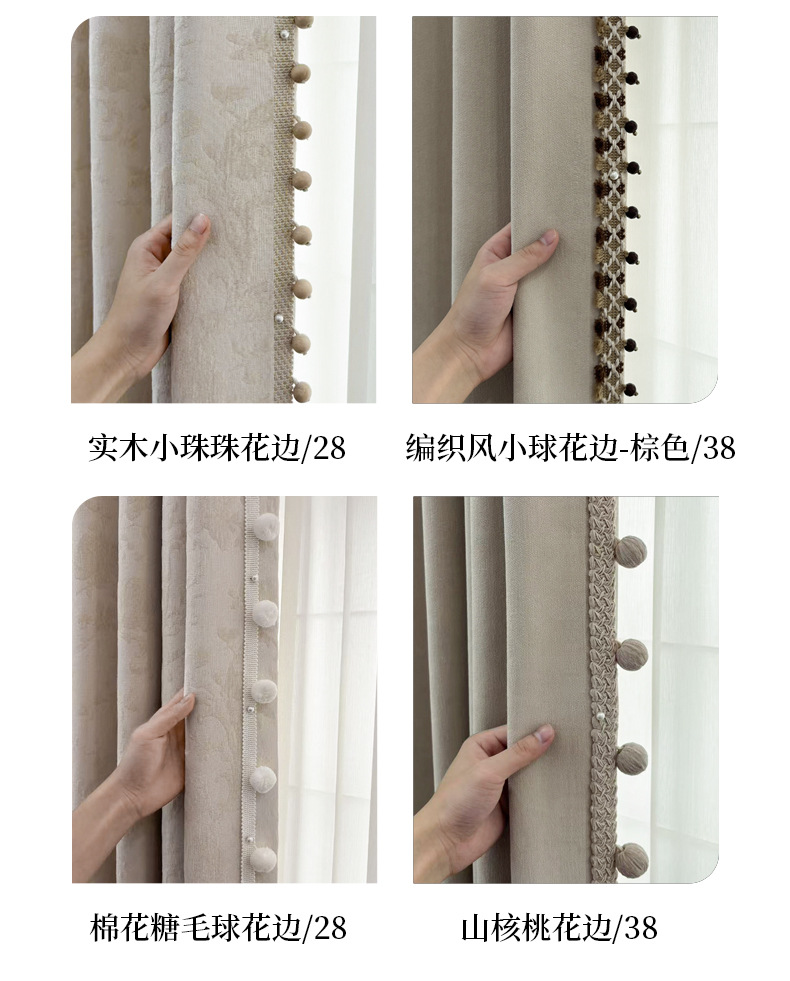 实木小珠珠花边/28

编织风小球花边-棕色/38

棉花糖毛球花边/28

山核桃花边/38