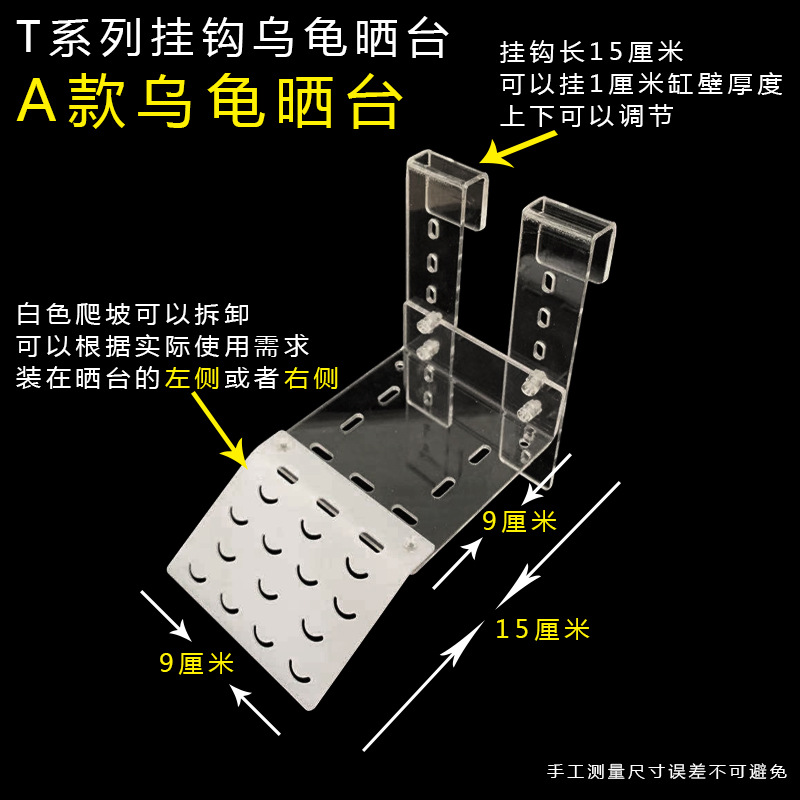 T系列挂钩乌龟晒台

A款乌龟晒台

挂钩长15厘米
可以挂1厘米缸壁厚度
上下可以调节

白色爬坡可以拆卸
可以根据实际使用需求
装在晒台的左侧或者右侧

9厘米

15厘米

9厘米

手工测量尺寸误差不可避免