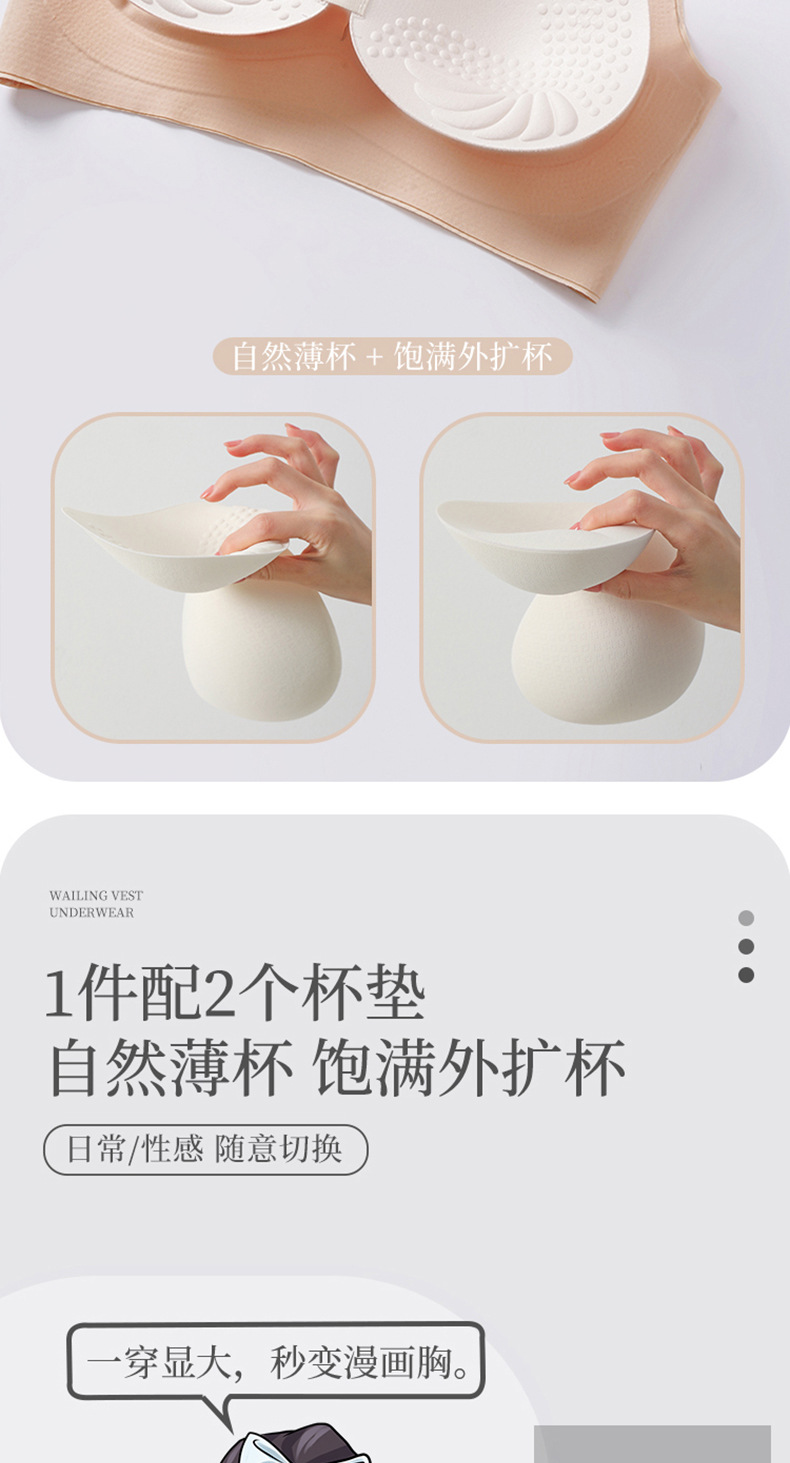 自然薄杯 + 饱满外扩杯

WAILING VEST
UNDERWEAR

1件配2个杯垫
自然薄杯 饱满外扩杯

日常/性感 随意切换

一穿显大，秒变漫画胸。