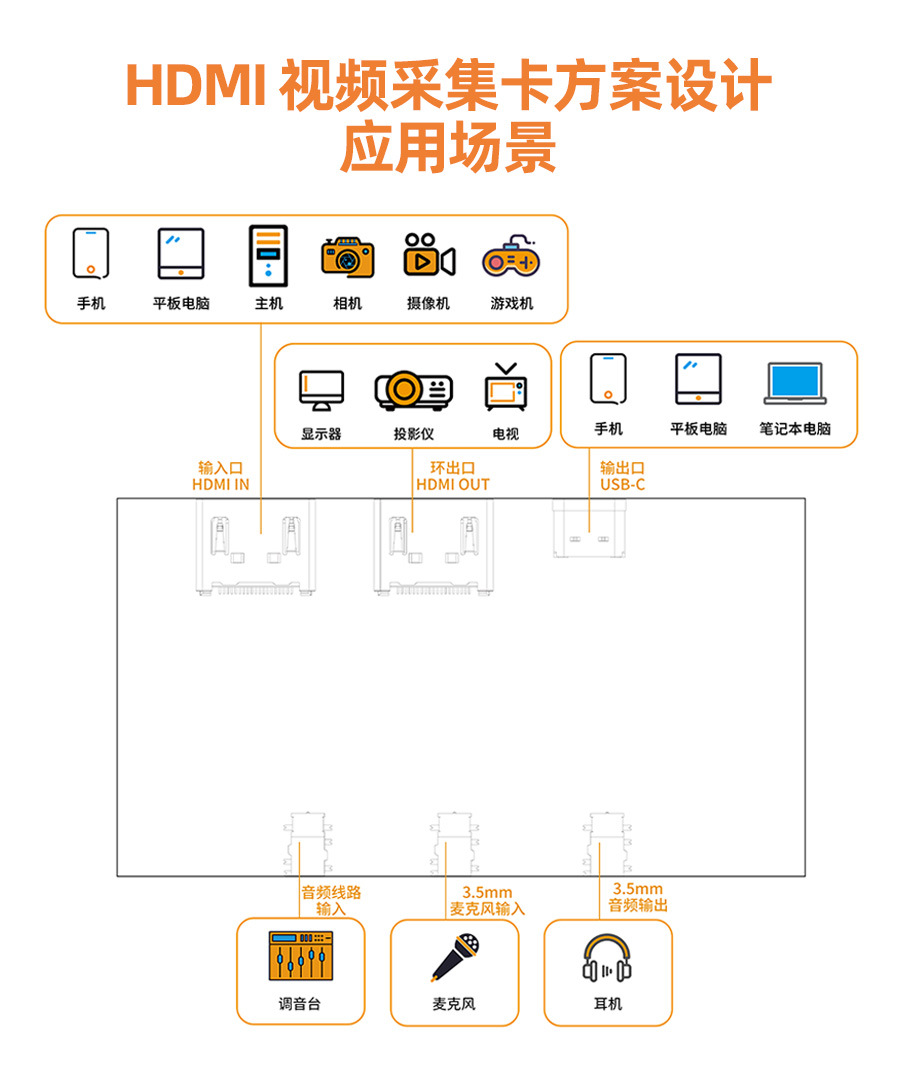 HDMI 视频采集卡方案设计
应用场景

手机
平板电脑
主机
相机
摄像机
游戏机

显示器
投影仪
电视

手机
平板电脑
笔记本电脑

输入口
HDMI IN

环出口
HDMI OUT

输出口
USB-C

音频线路
输入

3.5mm
麦克风输入

3.5mm
音频输出

调音台
麦克风
耳机