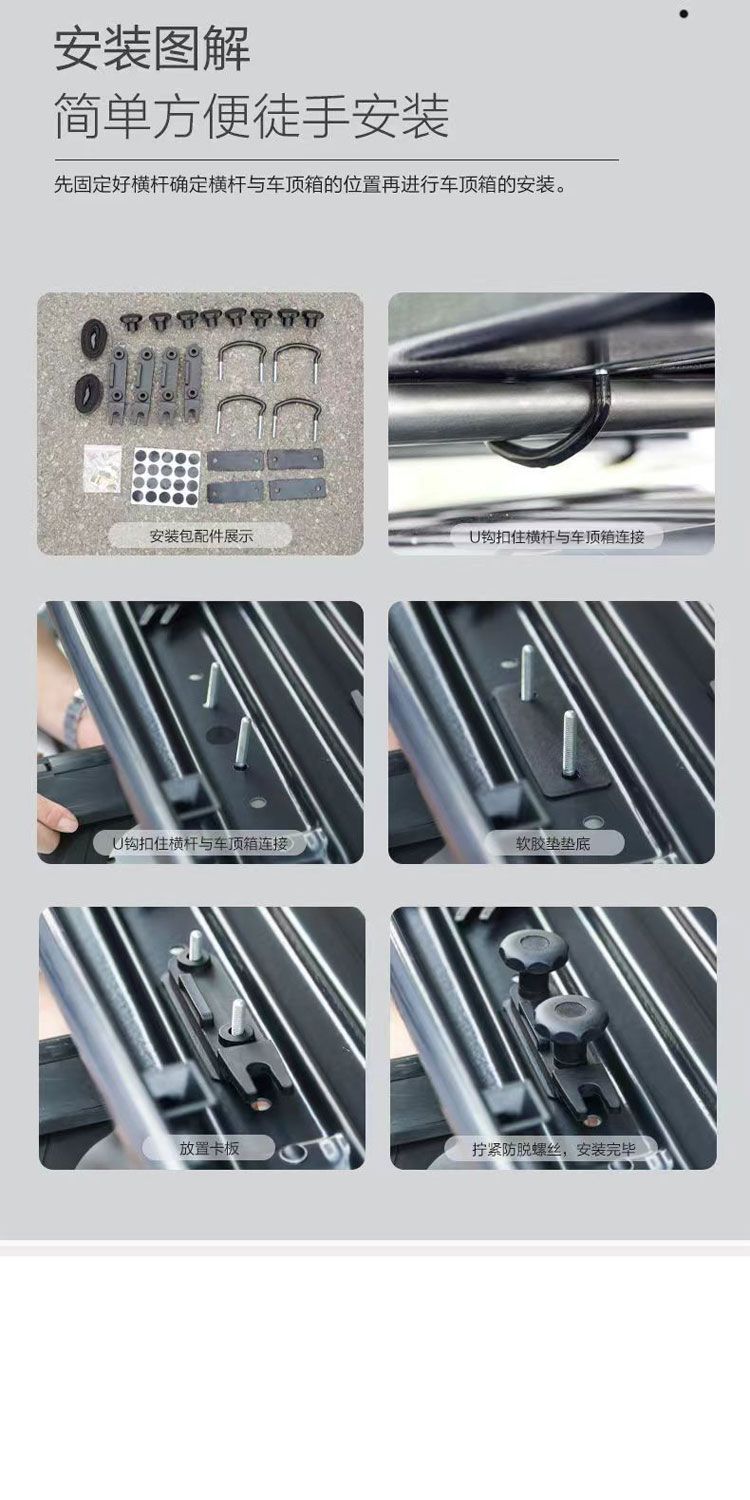 安装图解
简单方便徒手安装

先固定好横杆确定横杆与车顶箱的位置再进行车顶箱的安装。

安装包配件展示

U钩扣住横杆与车顶箱连接

U钩扣住横杆与车顶箱连接

软胶垫垫底

放置卡板

拧紧防脱螺丝，安装完毕