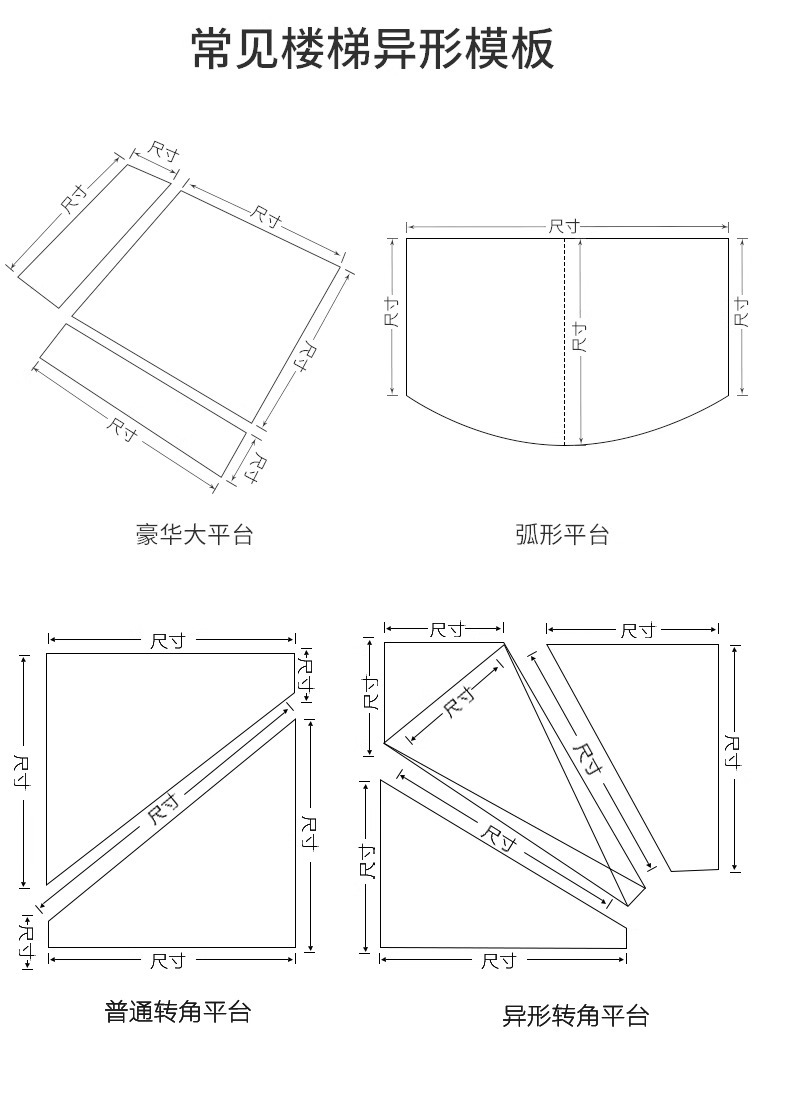 常见楼梯异形模板

尺寸
尺寸
尺寸
尺寸
尺寸
尺寸

豪华大平台

尺寸
尺寸
尺寸
尺寸

弧形平台

尺寸
尺寸
尺寸
尺寸
尺寸
尺寸
尺寸

普通转角平台

尺寸
尺寸
尺寸
尺寸
尺寸
尺寸
尺寸
尺寸
尺寸

异形转角平台