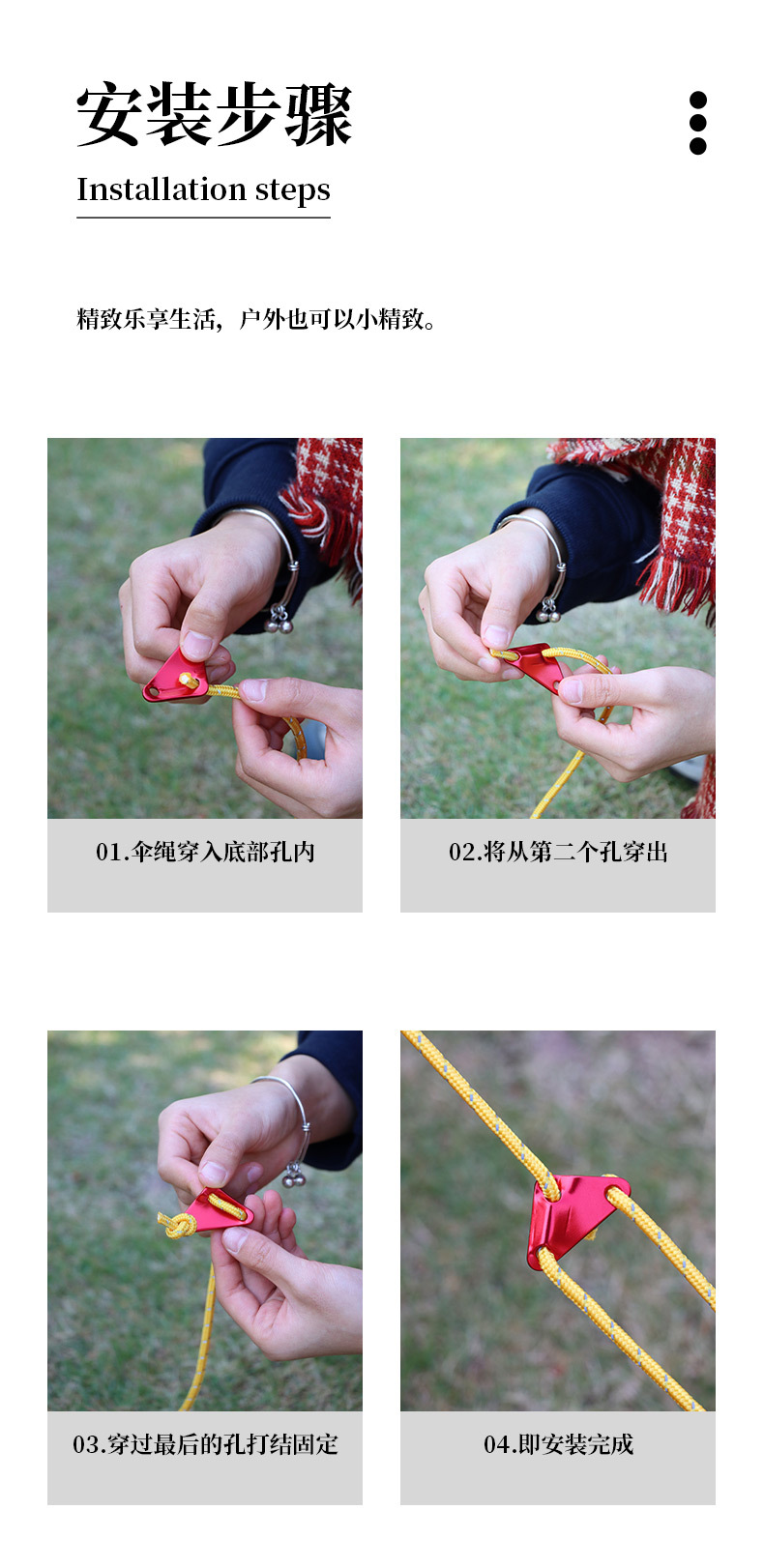 安装步骤

Installation steps

精致乐享生活，户外也可以小精致。

01.伞绳穿入底部孔内

02.将从第二个孔穿出

03.穿过最后的孔打结固定

04.即安装完成