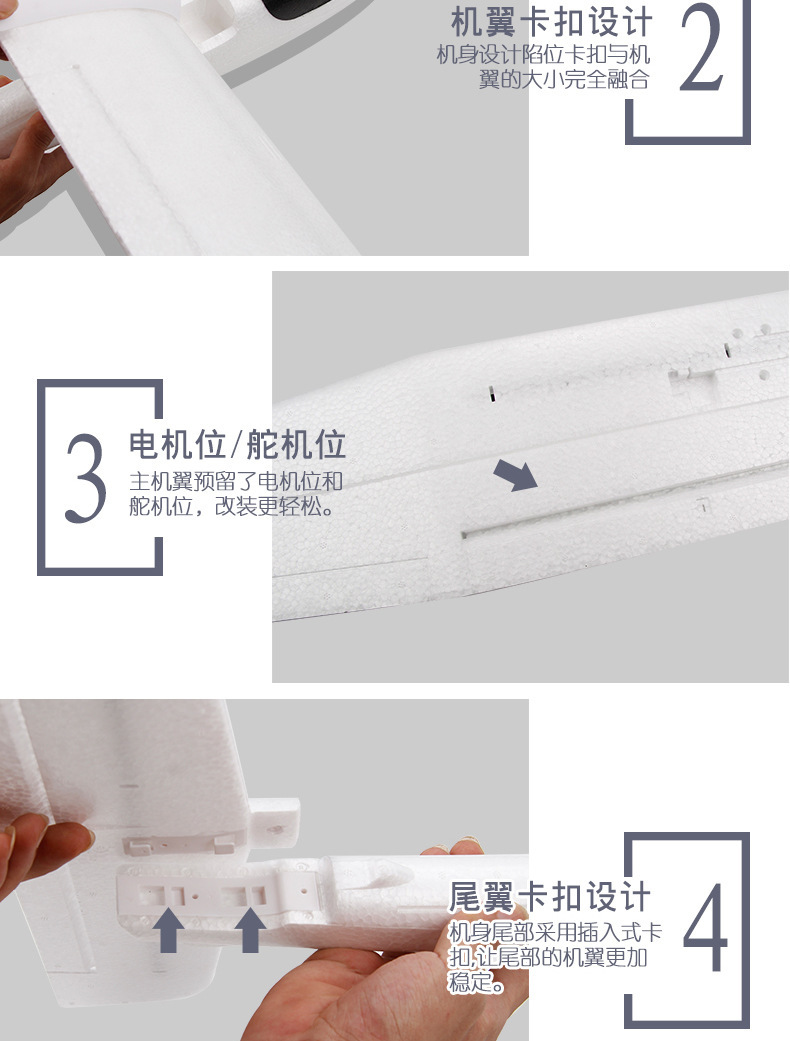 机翼卡扣设计
机身设计陷位卡扣与机翼的大小完全融合

2

3

电机位/舵机位
主机翼预留了电机位和舵机位，改装更轻松。

尾翼卡扣设计
机身尾部采用插入式卡扣,让尾部的机翼更加稳定。

4