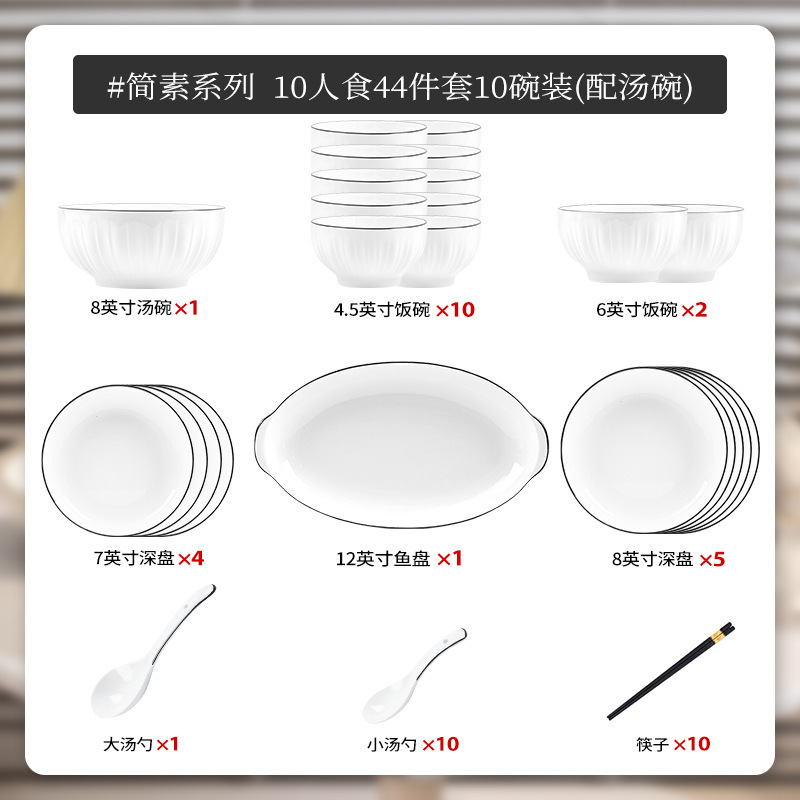 #简素系列 10人食44件套10碗装(配汤碗)

8英寸汤碗 ×1

4.5英寸饭碗 ×10

6英寸饭碗 ×2

7英寸深盘 ×4

12英寸鱼盘 ×1

8英寸深盘 ×5

大汤勺 ×1

小汤勺 ×10

筷子 ×10