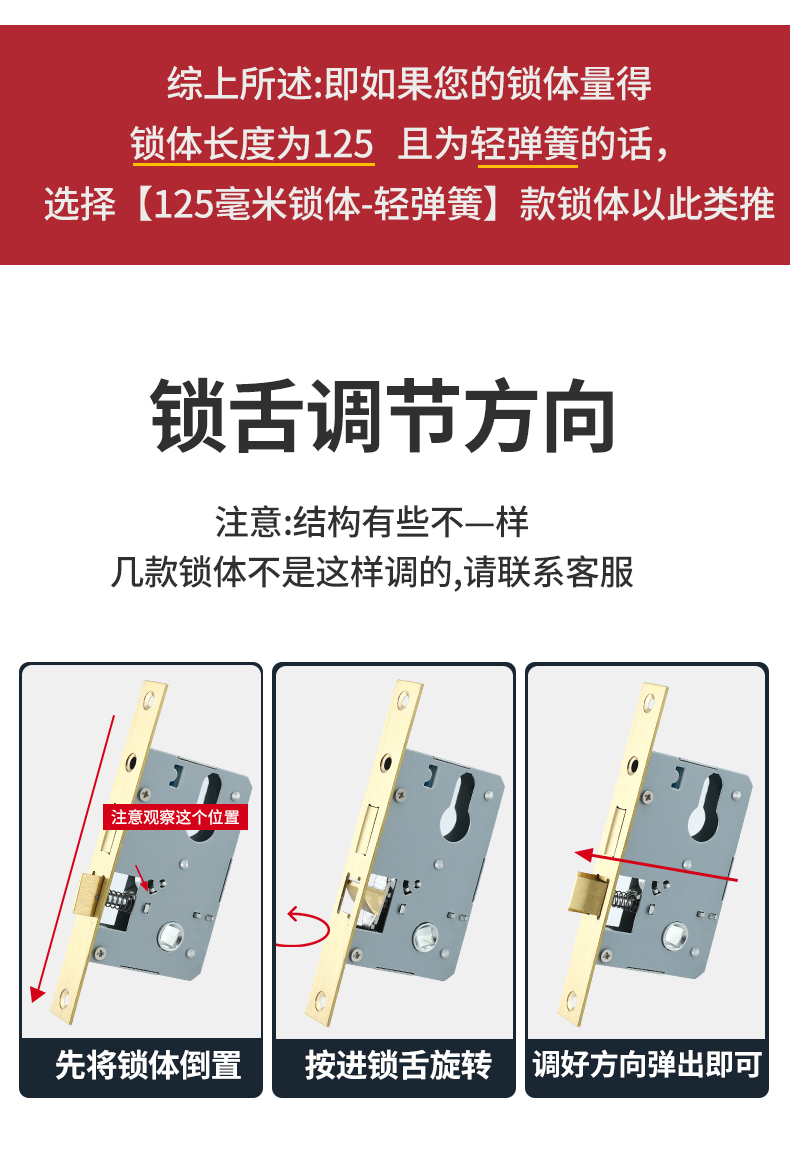 综上所述:即如果您的锁体量得

锁体长度为125 且为轻弹簧的话，

选择【125毫米锁体-轻弹簧】款锁体以此类推

锁舌调节方向

注意:结构有些不一样

几款锁体不是这样调的,请联系客服

注意观察这个位置

先将锁体倒置

按进锁舌旋转

调好方向弹出即可