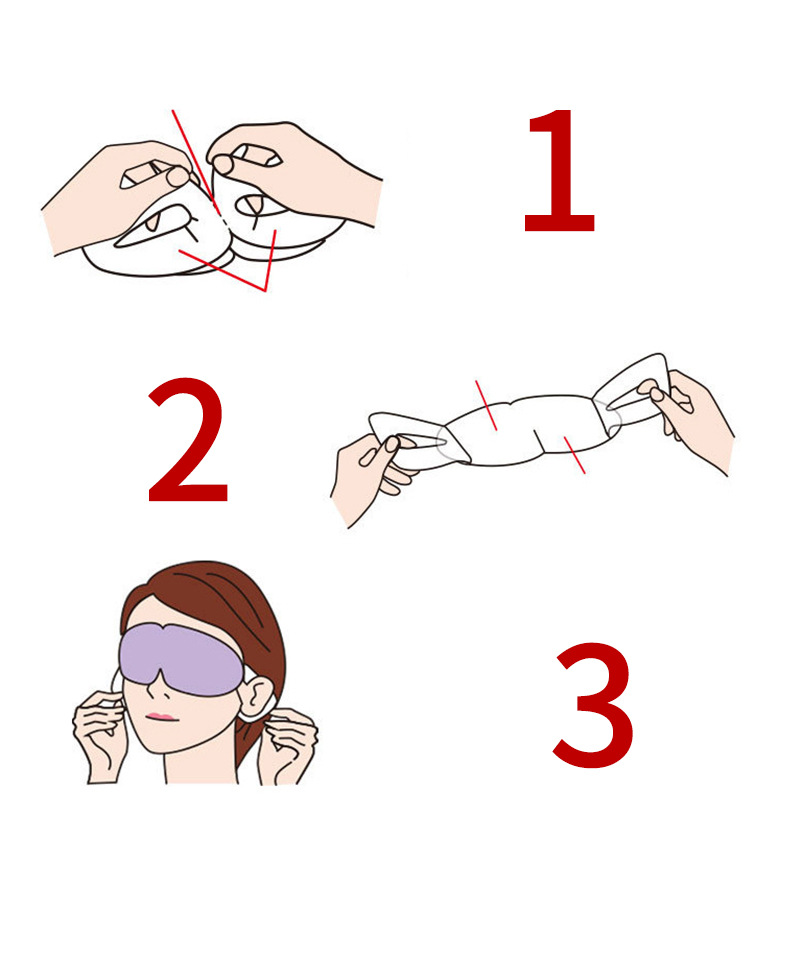 1

2

3