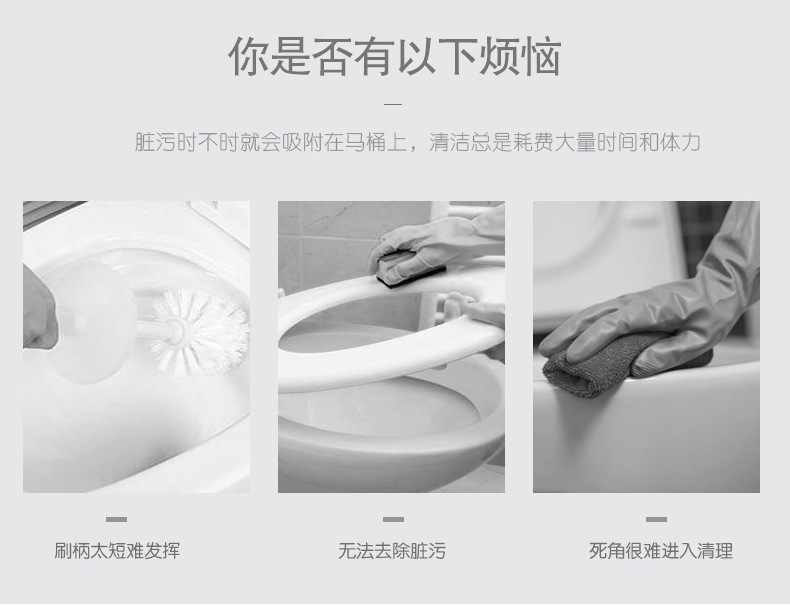 你是否有以下烦恼

脏污时不时就会吸附在马桶上，清洁总是耗费大量时间和体力

刷柄太短难发挥

无法去除脏污

死角很难进入清理